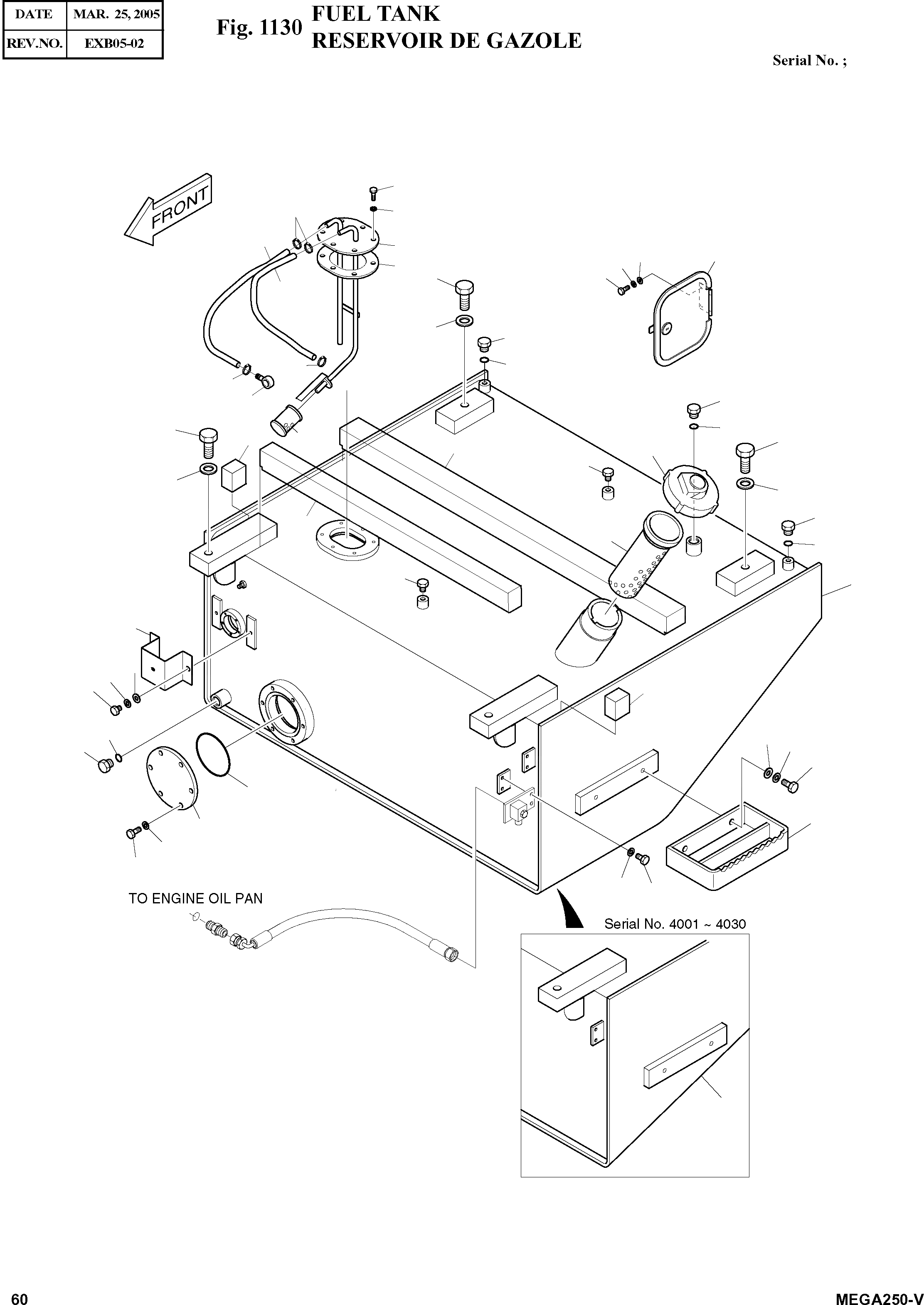 | DATE | MAR. 25, 2005 |
|---|---|
| REV.NO. | EXB05-02 |

Fig. 1130 FUEL TANK
RESERVOIR DE GAZOLE

Serial No. ;

FRONT

TO ENGINE OIL PAN

Serial No. 4001 ~ 4030

60

MEGA250-V