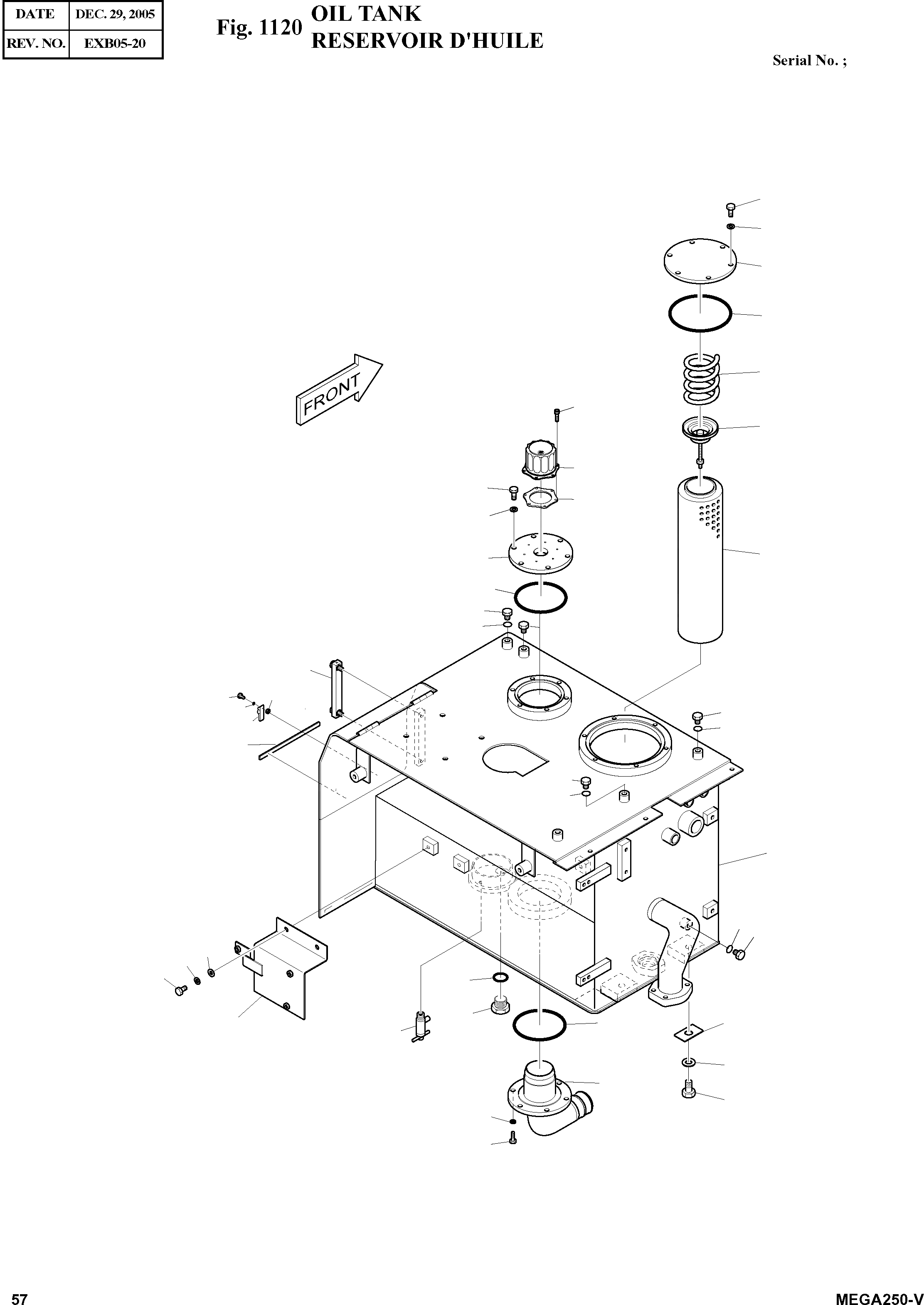 | DATE | DEC. 29, 2005 |
|---|---|
| REV. NO. | EXB05-20 |

Fig. 1120 OIL TANK
RESERVOIR D'HUILE

Serial No. ;

FRONT

57

MEGA250-V