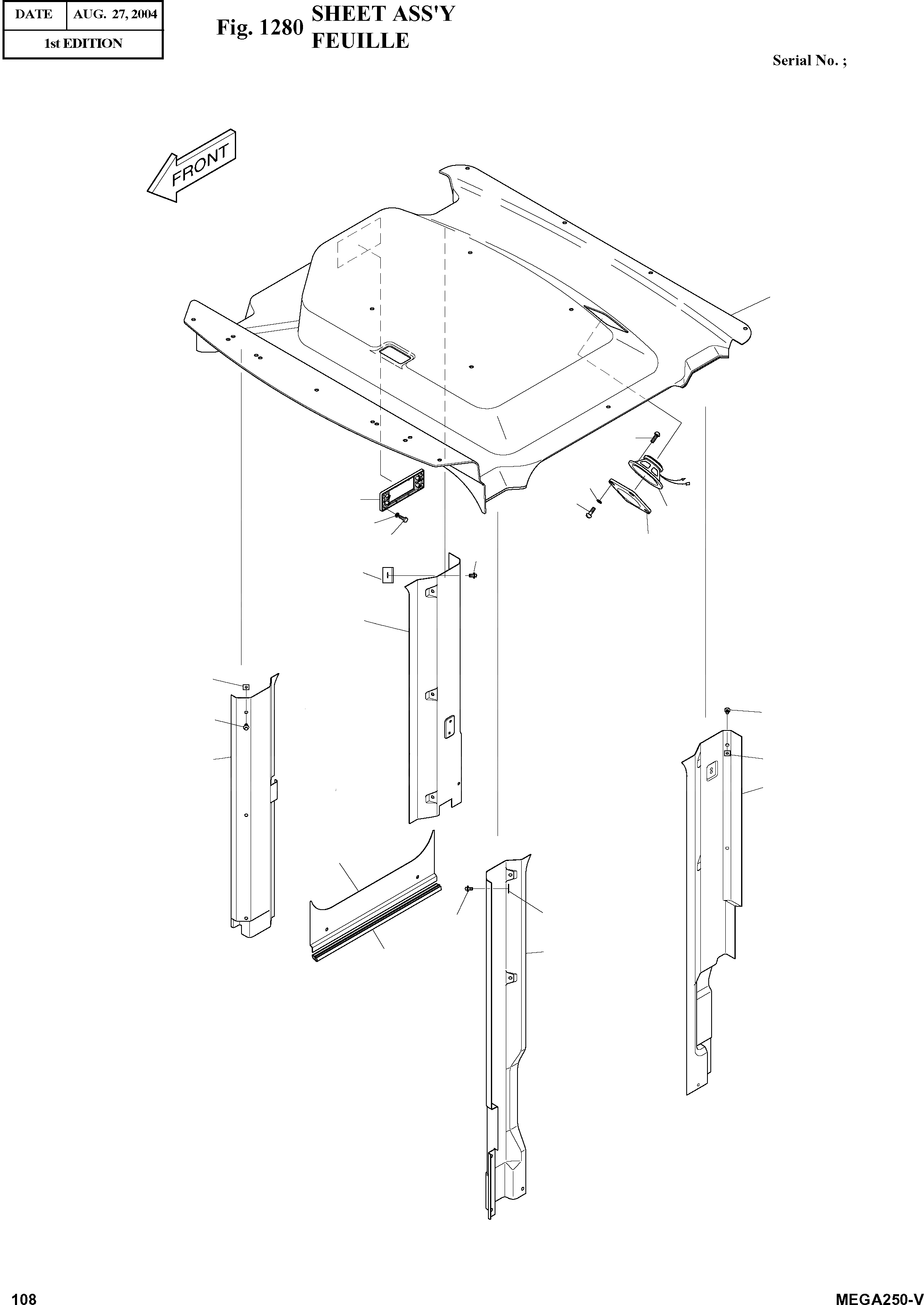 | DATE | AUG. 27, 2004 |
|---|---|
| 1st EDITION | |

Fig. 1280 SHEET ASS'Y
FEUILLE

Serial No. ;

FRONT

108

MEGA250-V