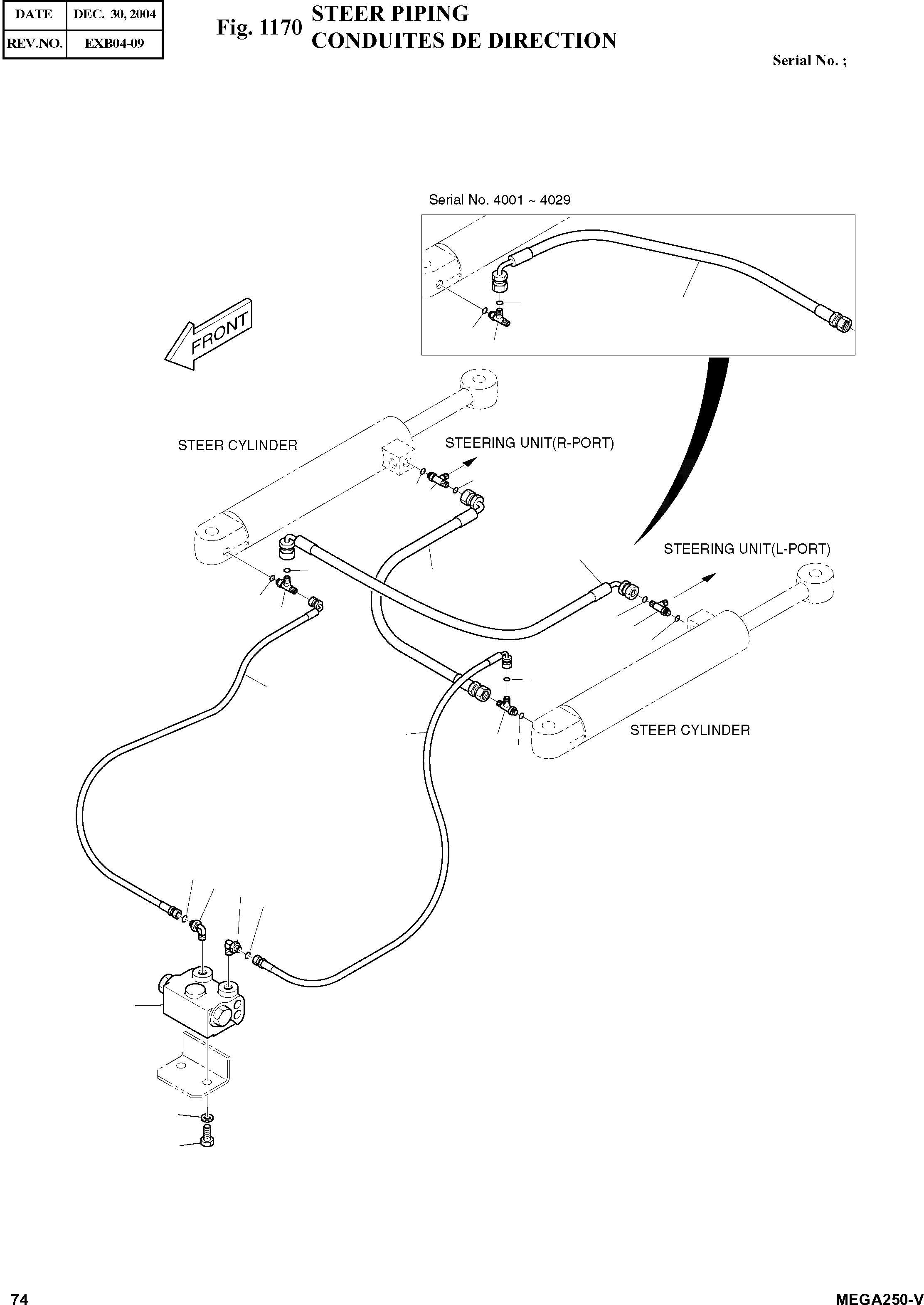 | DATE | DEC. 30, 2004 |
|---|---|
| REV.NO. | EXB04-09 |

Fig. 1170 STEER PIPING
CONDUITES DE DIRECTION

Serial No. ;

Serial No. 4001 ~ 4029

FRONT

STEER CYLINDER

STEERING UNIT(R-PORT)

STEERING UNIT(L-PORT)

STEER CYLINDER

74

MEGA250-V