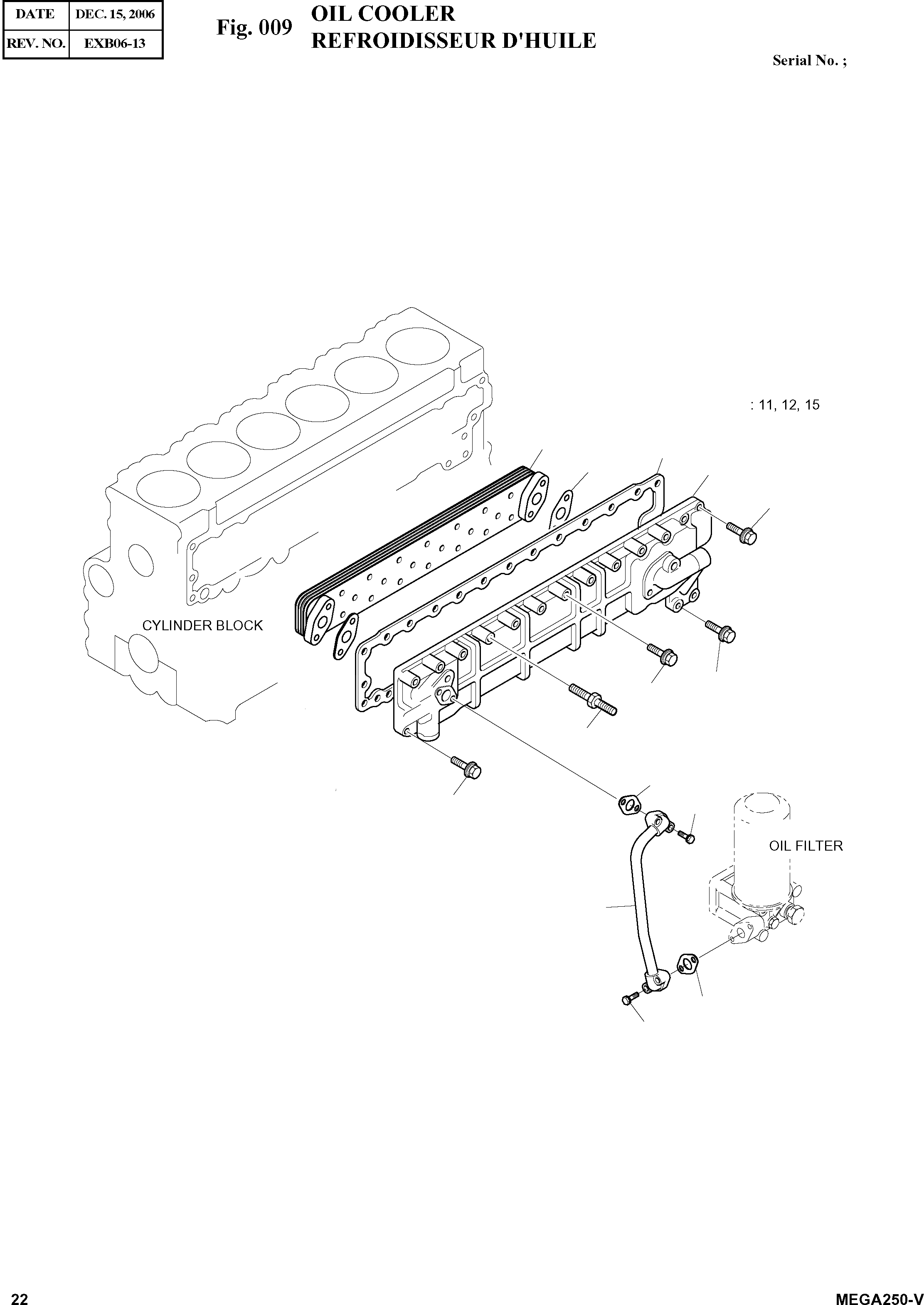 | DATE | DEC. 15, 2006 |
|---|---|
| REV. NO. | EXB06-13 |

Fig. 009 OIL COOLER
REFROIDISSEUR D'HUILE

Serial No. ;

: 11, 12, 15

CYLINDER BLOCK

OIL FILTER

22

MEGA250-V