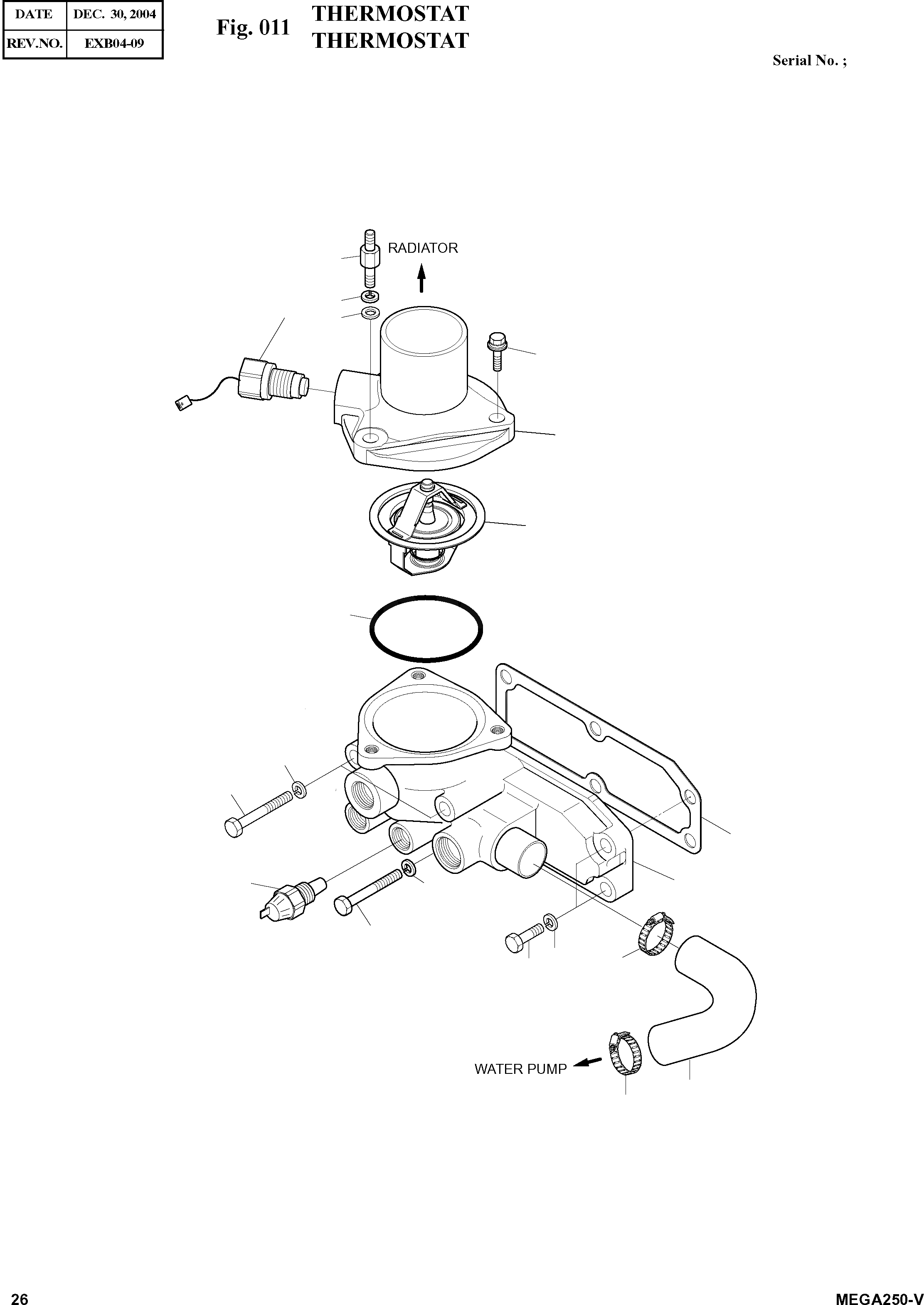 | DATE | DEC. 30, 2004 |
|---|---|
| REV.NO. | EXB04-09 |

Fig. 011 THERMOSTAT THERMOSTAT

Serial No. ;

RADIATOR

WATER PUMP

26

MEGA250-V