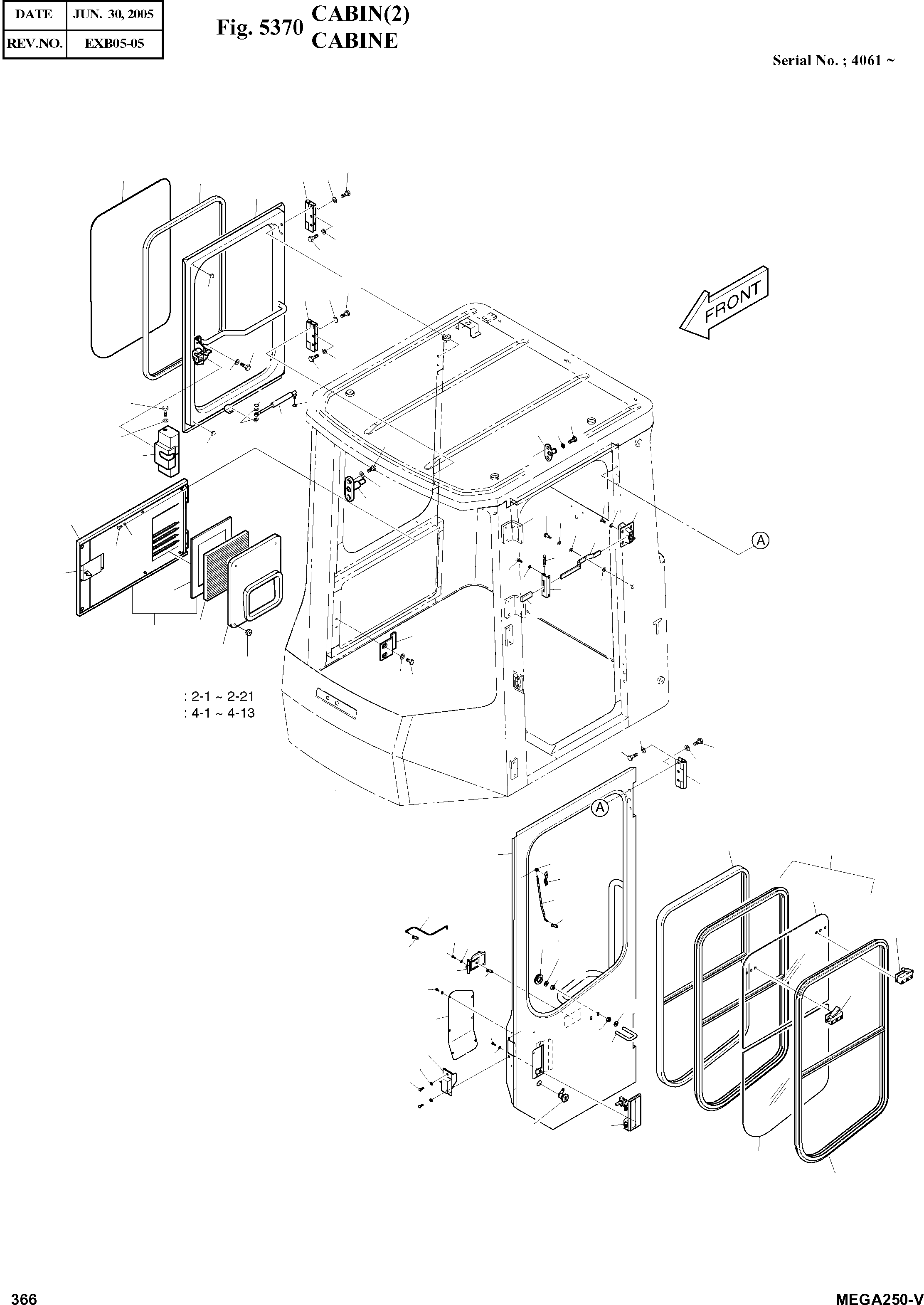 | DATE | JUN. 30, 2005 |
|---|---|
| REV.NO. | EXB05-05 |

Fig. 5370 CABIN(2)
CABINE

Serial No. ; 4061 ~

FRONT

A

: 2-1 ~ 2-21
: 4-1 ~ 4-13

A

366

MEGA250-V