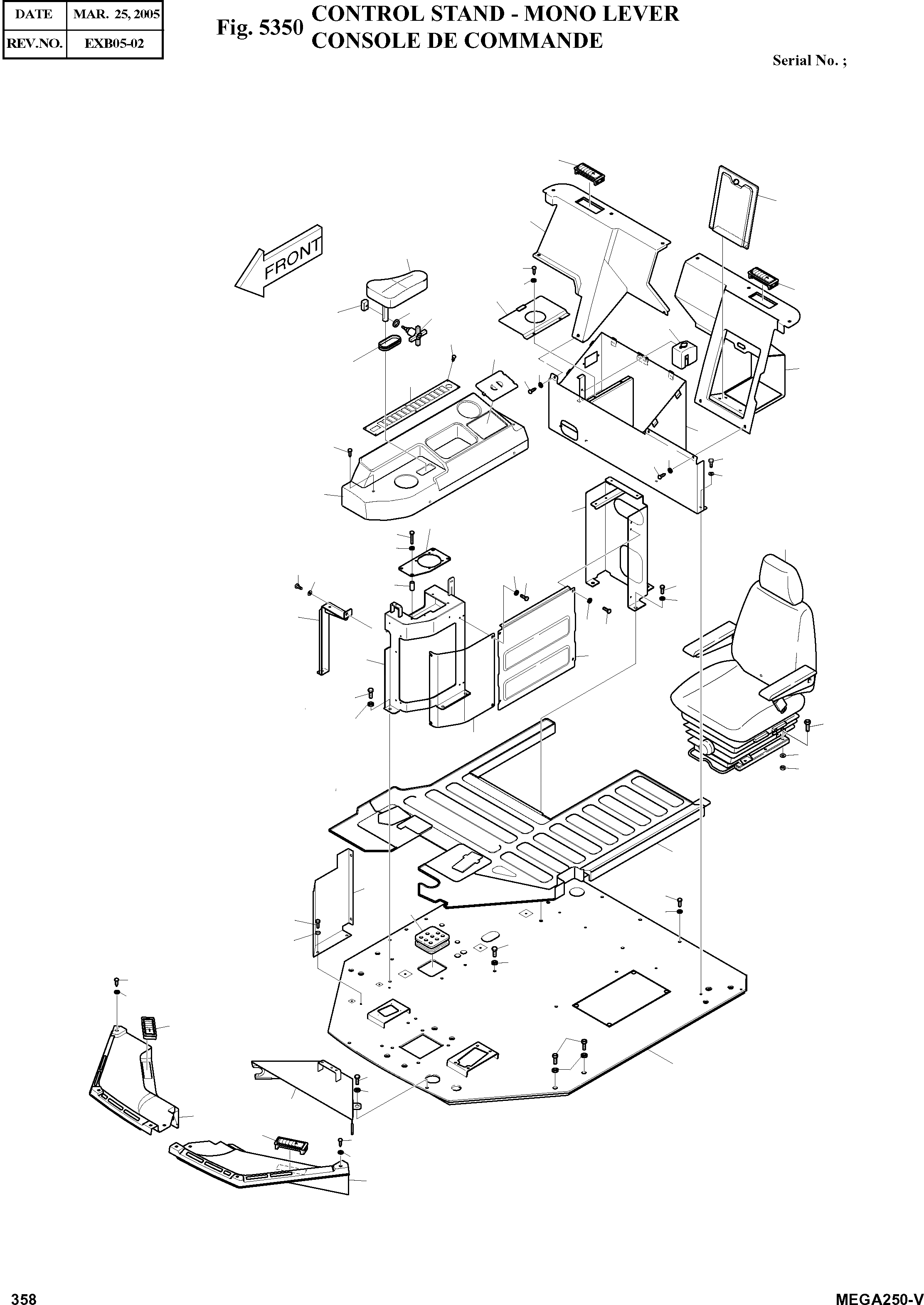 | DATE | MAR. 25, 2005 |
|---|---|
| REV.NO. | EXB05-02 |

Fig. 5350 CONTROL STAND - MONO LEVER
CONSOLE DE COMMANDE

Serial No. ;

FRONT

358

MEGA250-V