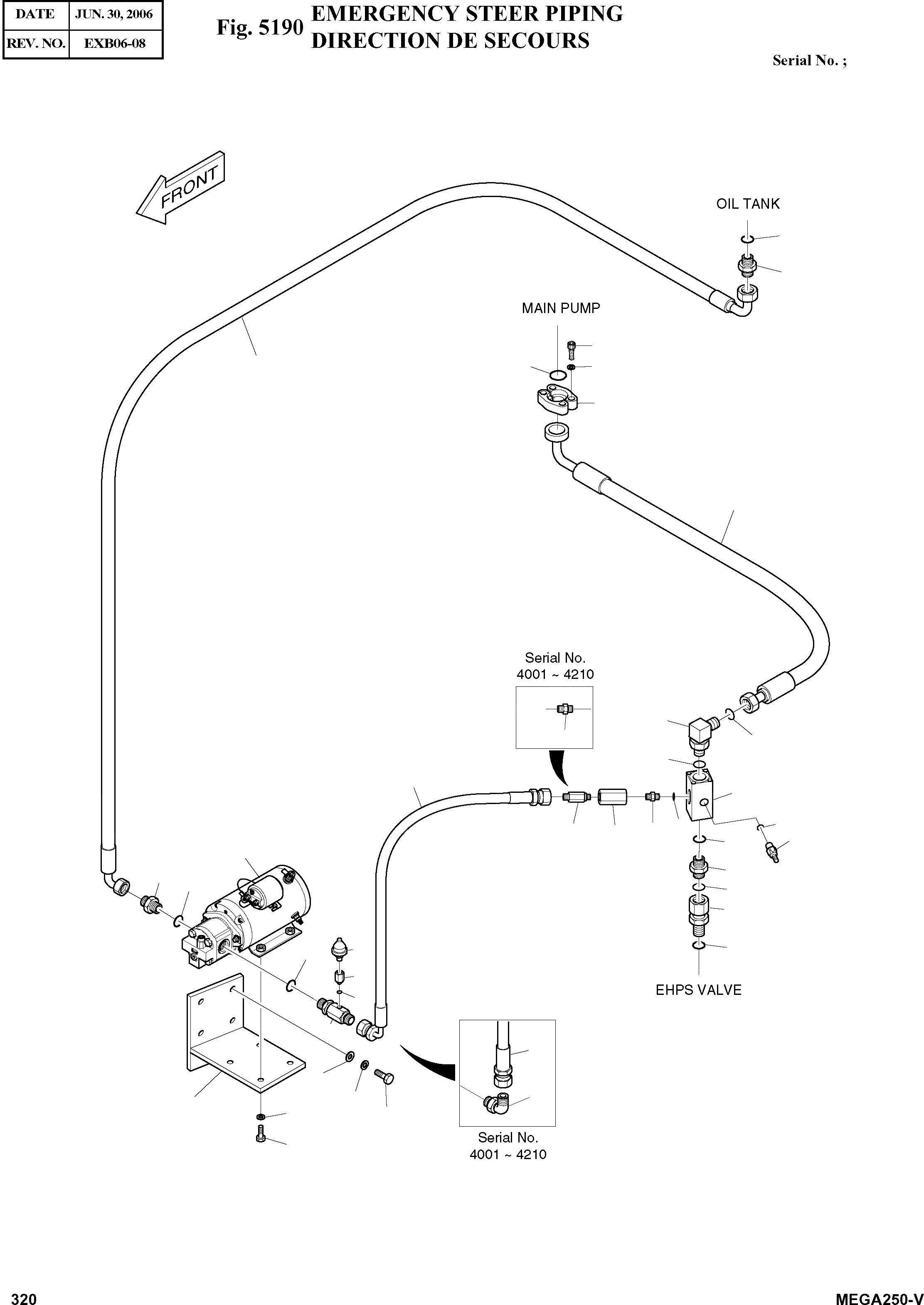 | DATE | JUN. 30, 2006 |
|---|---|
| REV. NO. | EXB06-08 |

Fig. 5190 EMERGENCY STEER PIPING
DIRECTION DE SECOURS

Serial No. ;

FRONT

OIL TANK

MAIN PUMP

Serial No.
4001 ~ 4210

EHPS VALVE

Serial No.
4001 ~ 4210

320

MEGA250-V