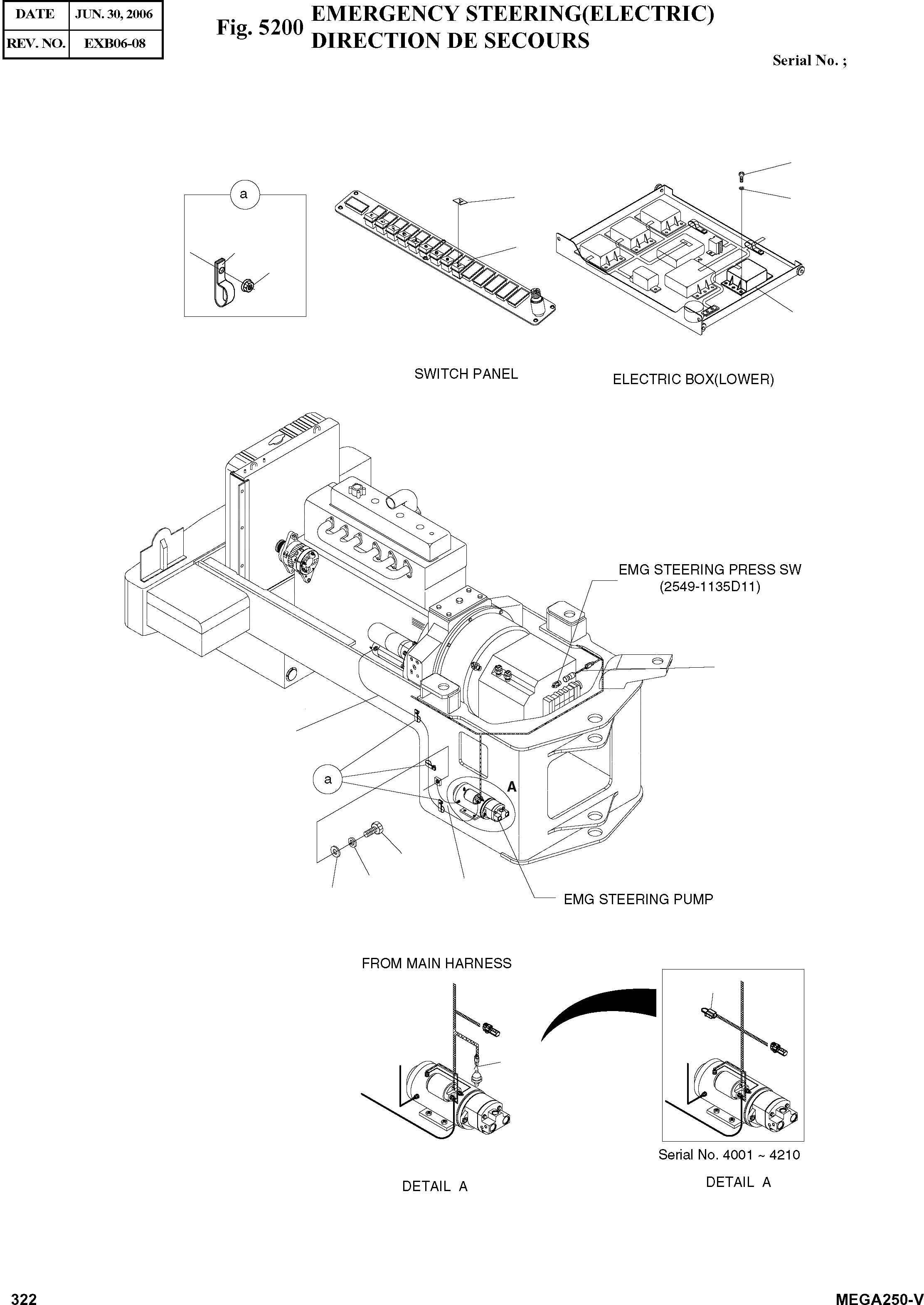 | DATE | JUN. 30, 2006 |
|---|---|
| REV. NO. | EXB06-08 |

Fig. 5200 EMERGENCY STEERING(ELECTRIC)
DIRECTION DE SECOURS

Serial No. ;

a

SWITCH PANEL

ELECTRIC BOX(LOWER)

EMG STEERING PRESS SW
(2549-1135D11)

a

A

EMG STEERING PUMP

FROM MAIN HARNESS

DETAIL A

Serial No. 4001 ~ 4210

DETAIL A

322

MEGA250-V