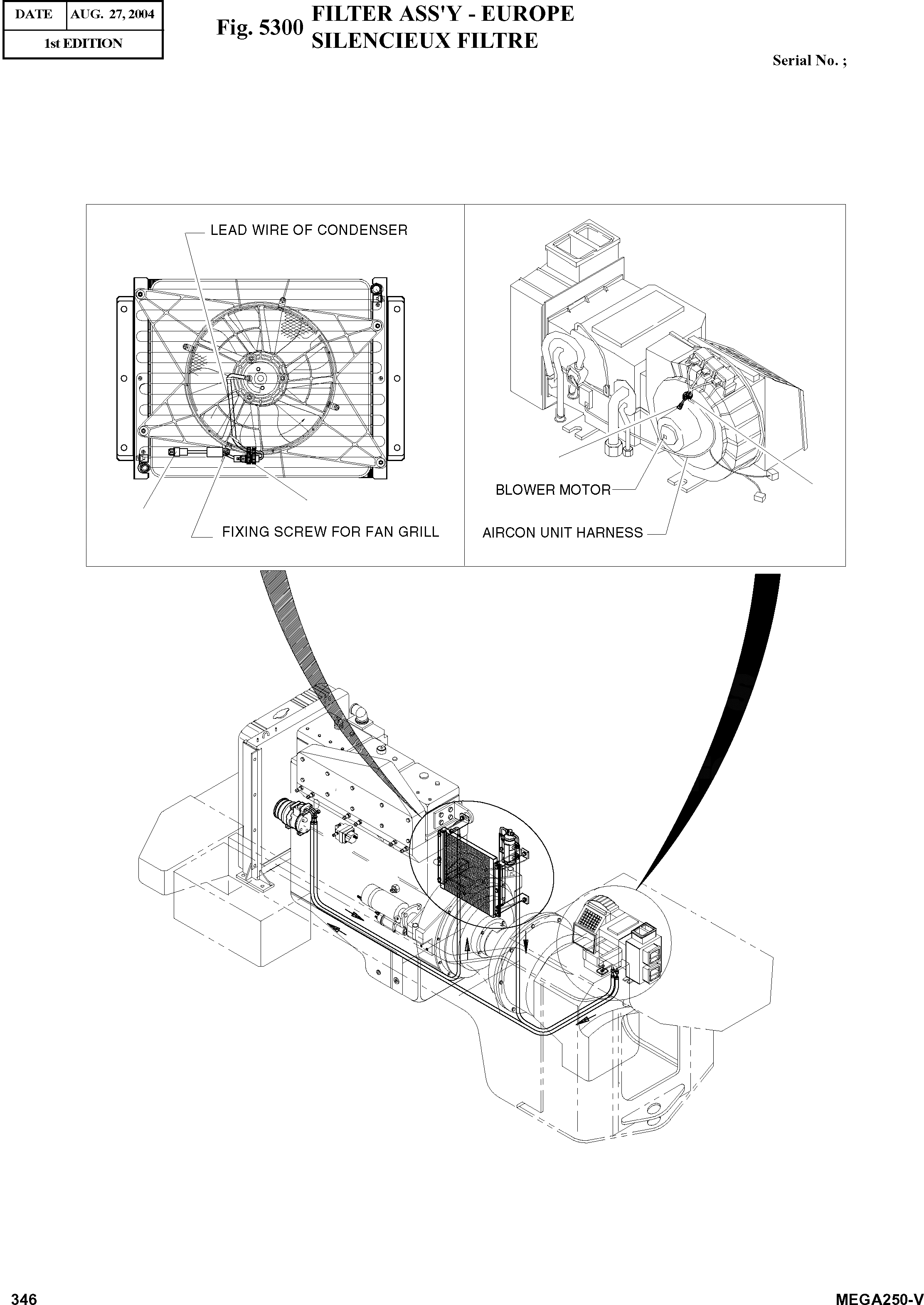 | DATE | AUG. 27, 2004 |
|---|---|
| 1st EDITION | |

Fig. 5300 FILTER ASS'Y - EUROPE
SILENCIEUX FILTRE

Serial No. ;

LEAD WIRE OF CONDENSER

FIXING SCREW FOR FAN GRILL

BLOWER MOTOR

AIRCON UNIT HARNESS

346

MEGA250-V