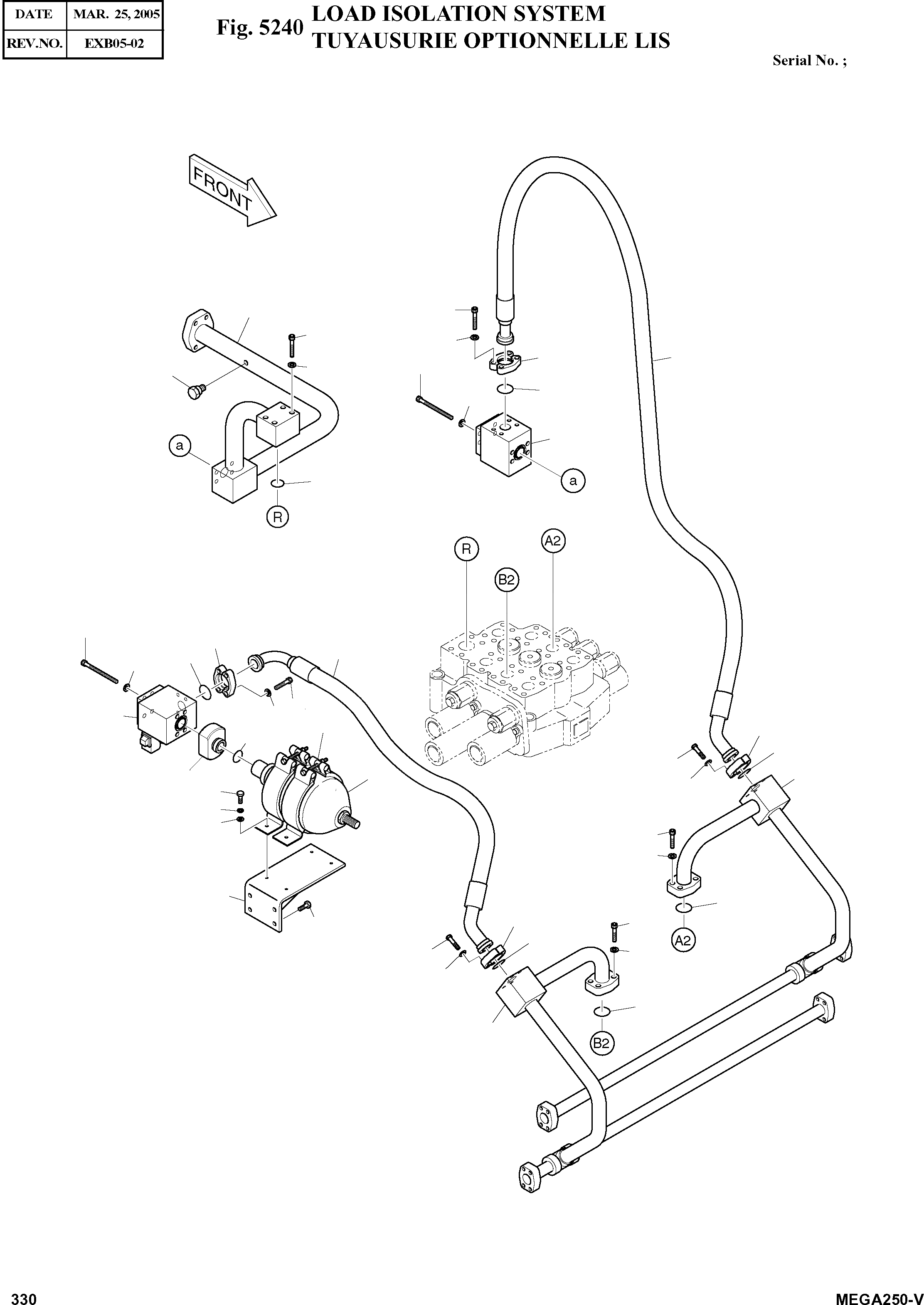 | DATE | MAR. 25, 2005 |
|---|---|
| REV.NO. | EXB05-02 |

Fig. 5240 LOAD ISOLATION SYSTEM
TUYAUSURIE OPTIONNELLE LIS

Serial No. ;

FRONT

a

R

a

R

B2

A2

A2

B2

330

MEGA250-V