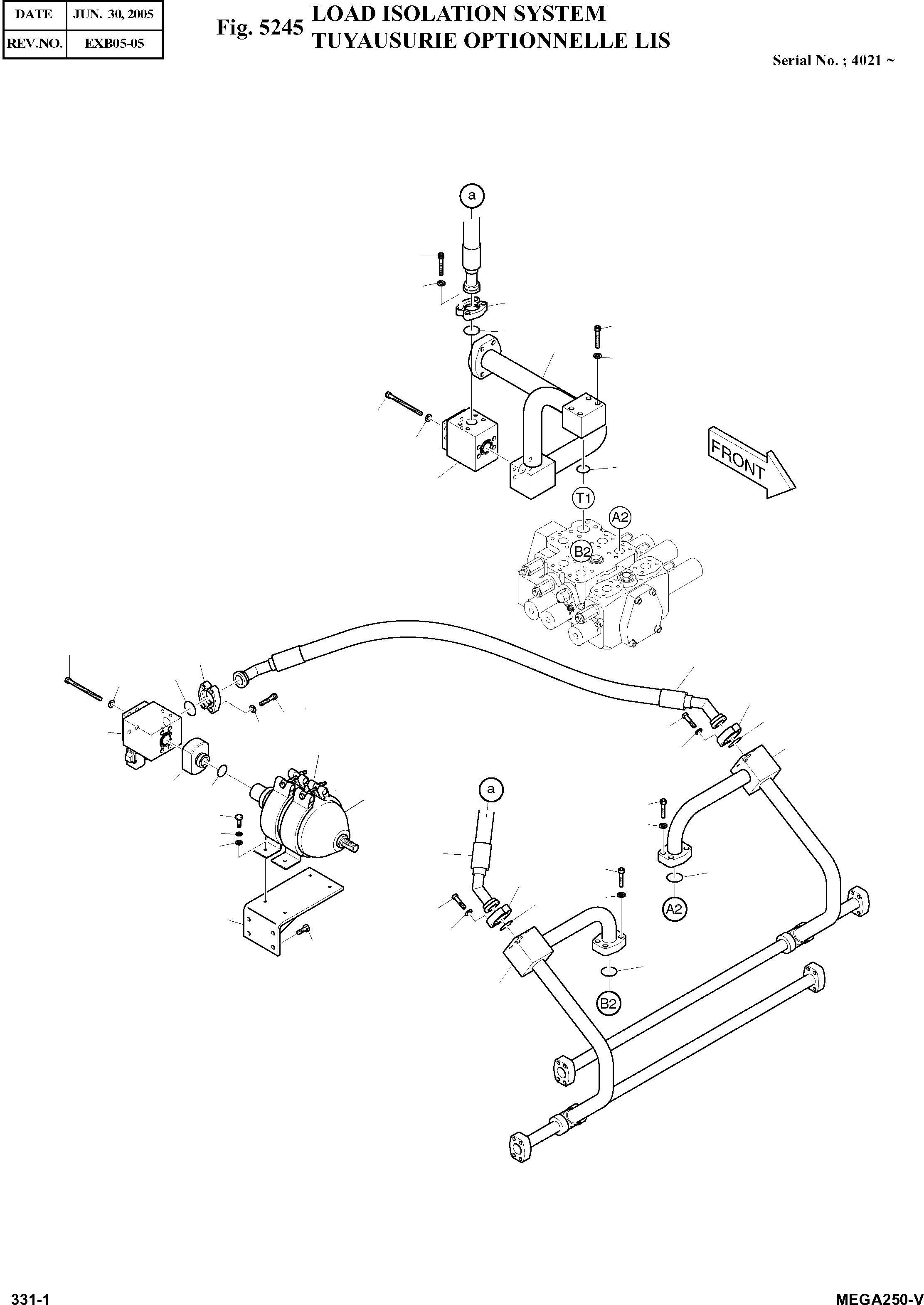 | DATE | JUN. 30, 2005 |
|---|---|
| REV.NO. | EXB05-05 |

Fig. 5245 LOAD ISOLATION SYSTEM
TUYAUSURIE OPTIONNELLE LIS

Serial No. ; 4021 ~

a

FRONT

T1

A2

B2

a

A2

B2

331-1

MEGA250-V