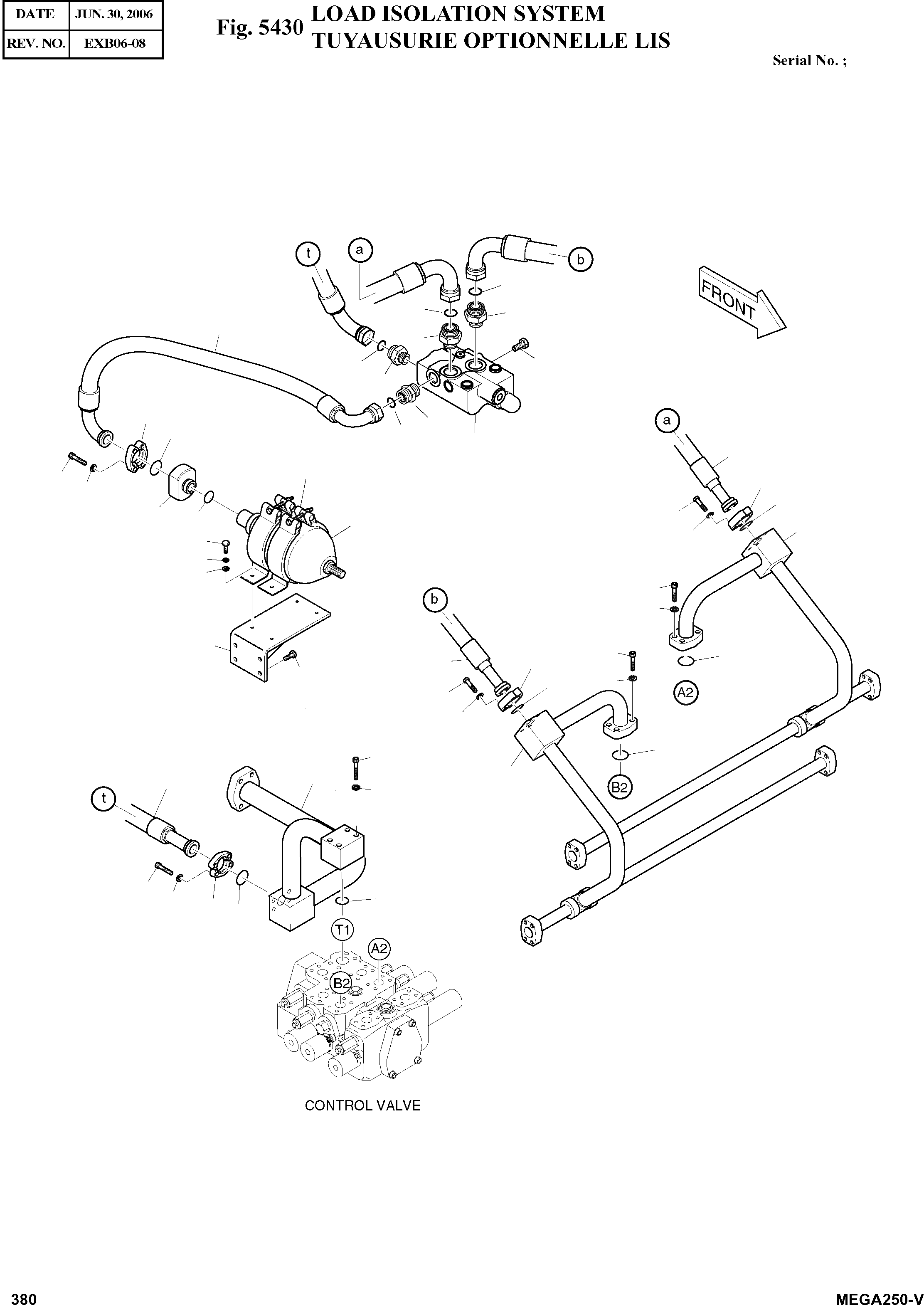 | DATE | JUN. 30, 2006 |
|---|---|
| REV. NO. | EXB06-08 |

Fig. 5430 LOAD ISOLATION SYSTEM
TUYAUSURIE OPTIONNELLE LIS

Serial No. ;

t

a

b

FRONT

a

b

A2

B2

t

T1

A2

B2

CONTROL VALVE

380

MEGA250-V