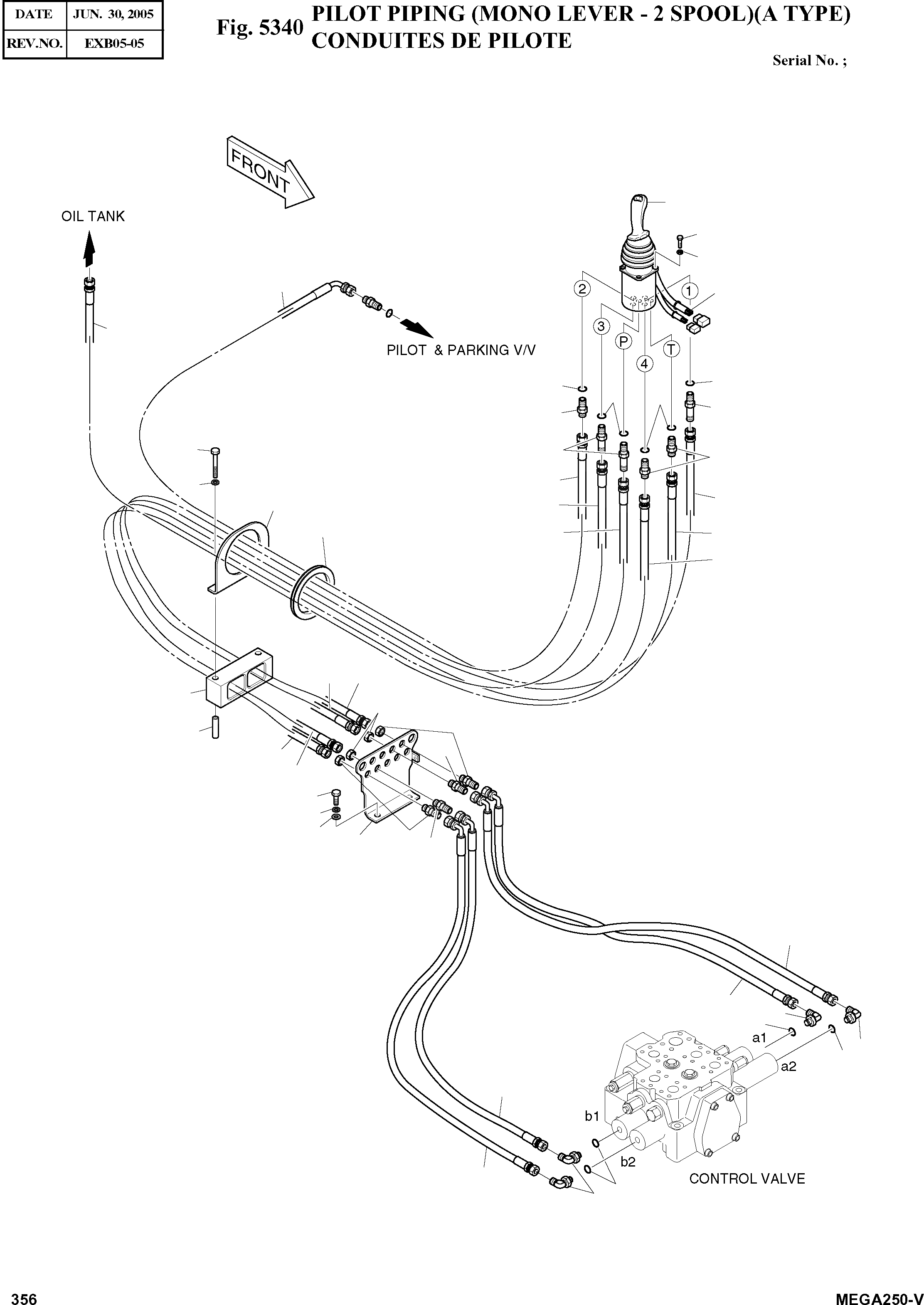 | DATE | JUN. 30, 2005 |
|---|---|
| REV.NO. | EXB05-05 |

Fig. 5340 PILOT PIPING (MONO LEVER - 2 SPOOL)(A TYPE) CONDUITES DE PILOTE

Serial No. ;

FRONT

OIL TANK

PILOT & PARKING V/V

2

1

3

P

4

T

a1

a2

b1

b2

CONTROL VALVE

356

MEGA250-V