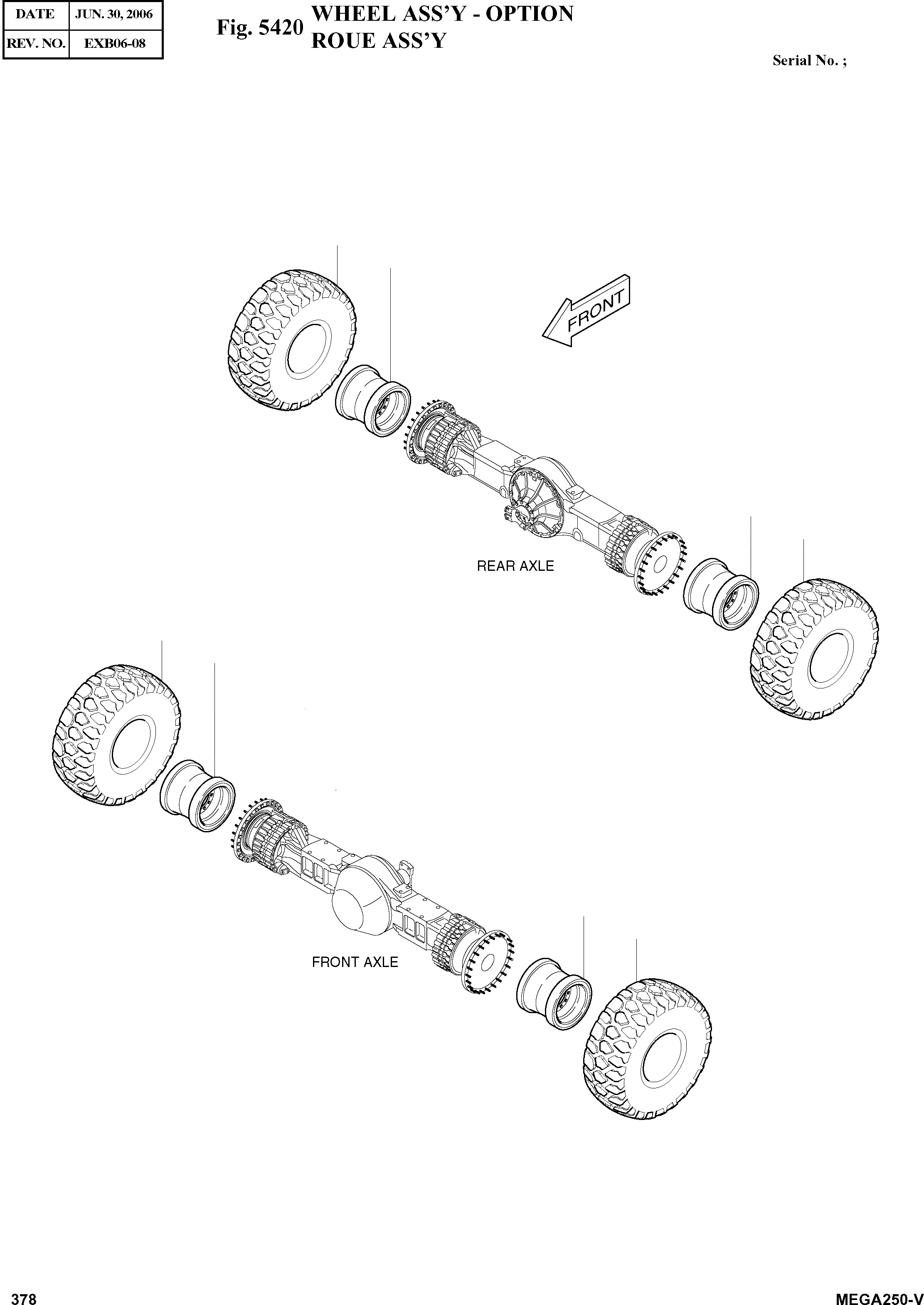 | DATE | JUN. 30, 2006 |
|---|---|
| REV. NO. | EXB06-08 |

Fig. 5420 WHEEL ASS'Y - OPTION
ROUE ASS'Y

Serial No. ;

FRONT

REAR AXLE

FRONT AXLE

378

MEGA250-V