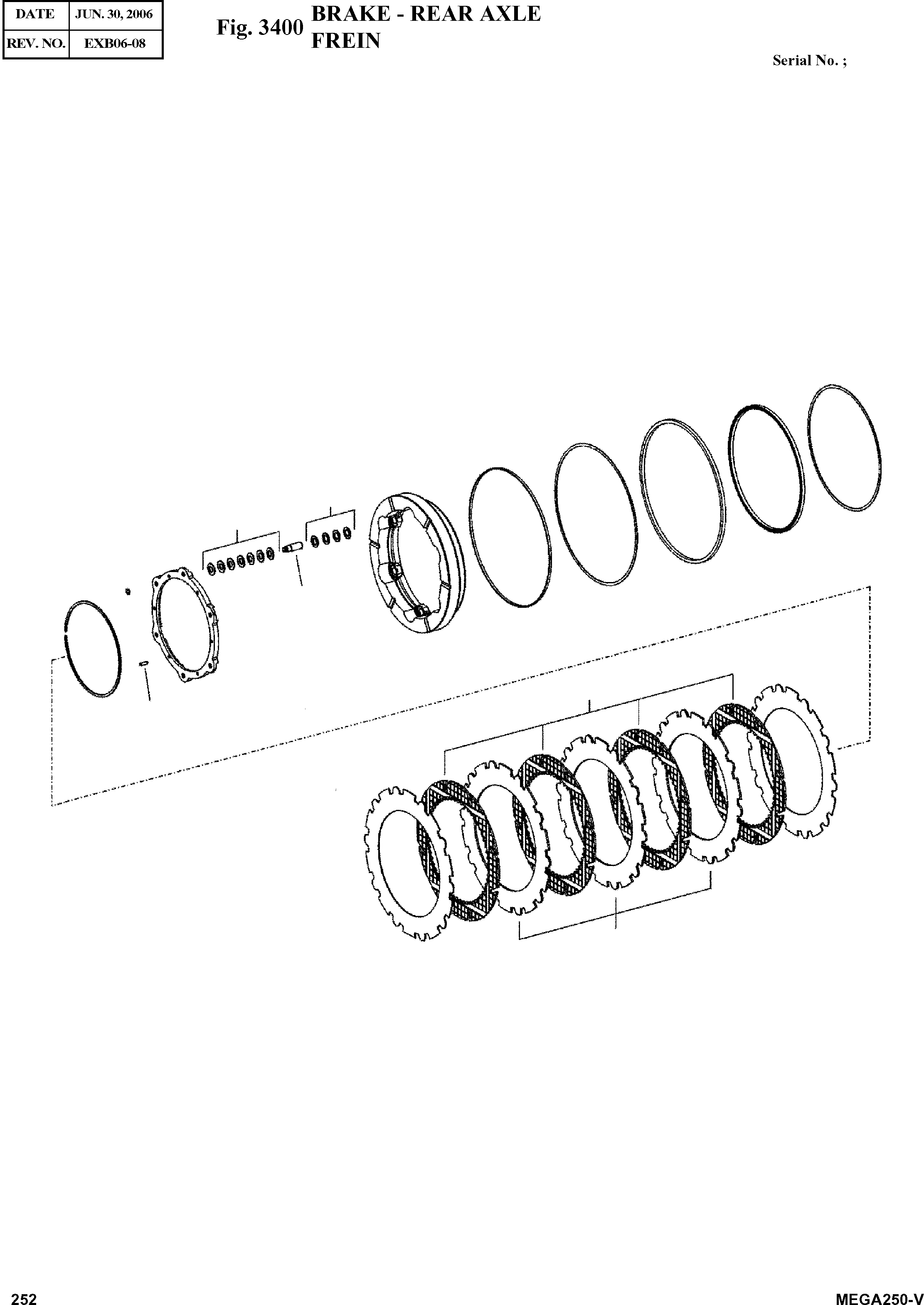 | DATE | JUN. 30, 2006 |
|---|---|
| REV. NO. | EXB06-08 |

Fig. 3400 BRAKE - REAR AXLE
FREIN

Serial No. ;

252

MEGA250-V