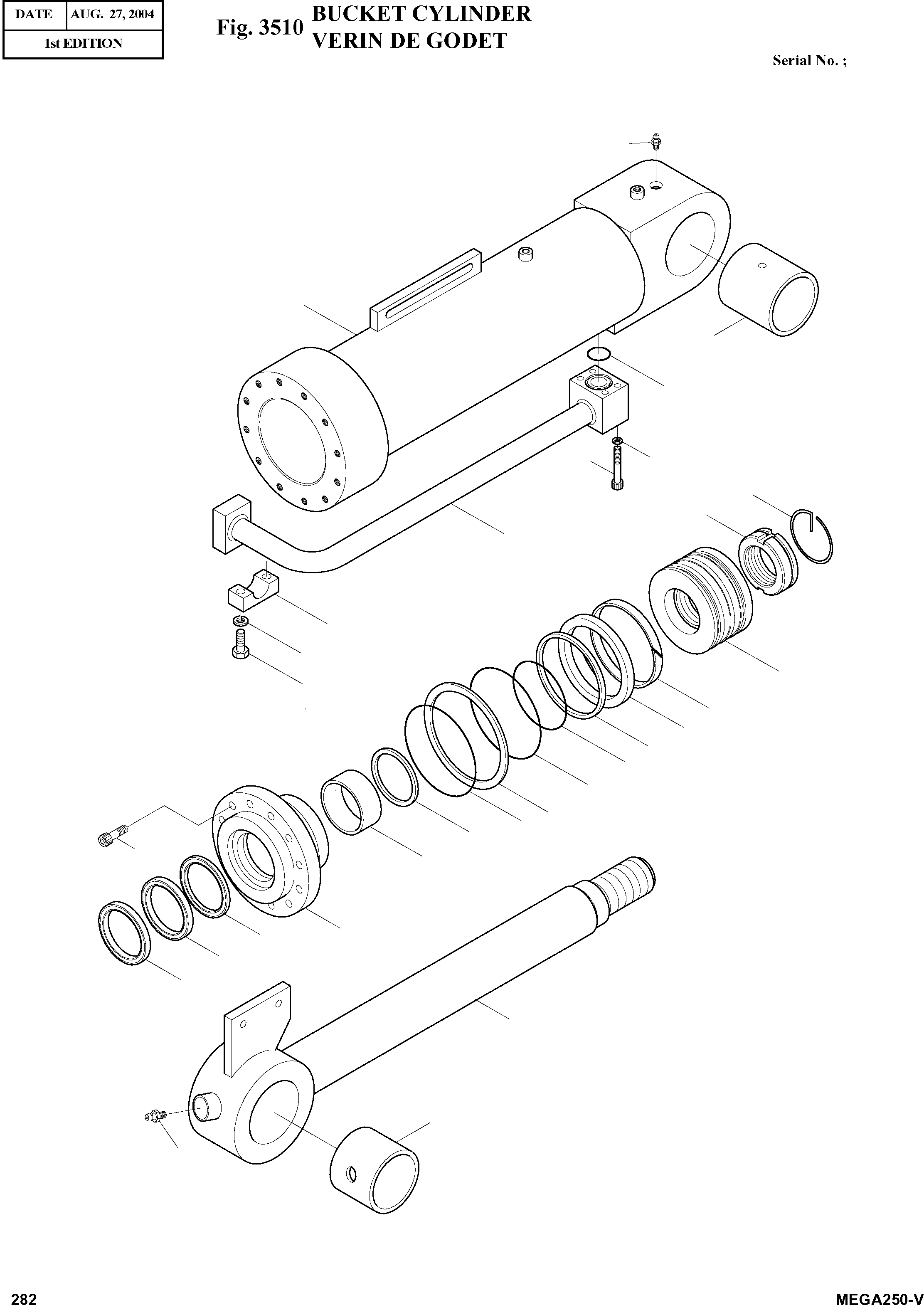 | DATE | AUG. 27, 2004 |
|---|---|
| 1st EDITION | |

Fig. 3510 BUCKET CYLINDER
VERIN DE GODET

Serial No. ;

282

MEGA250-V