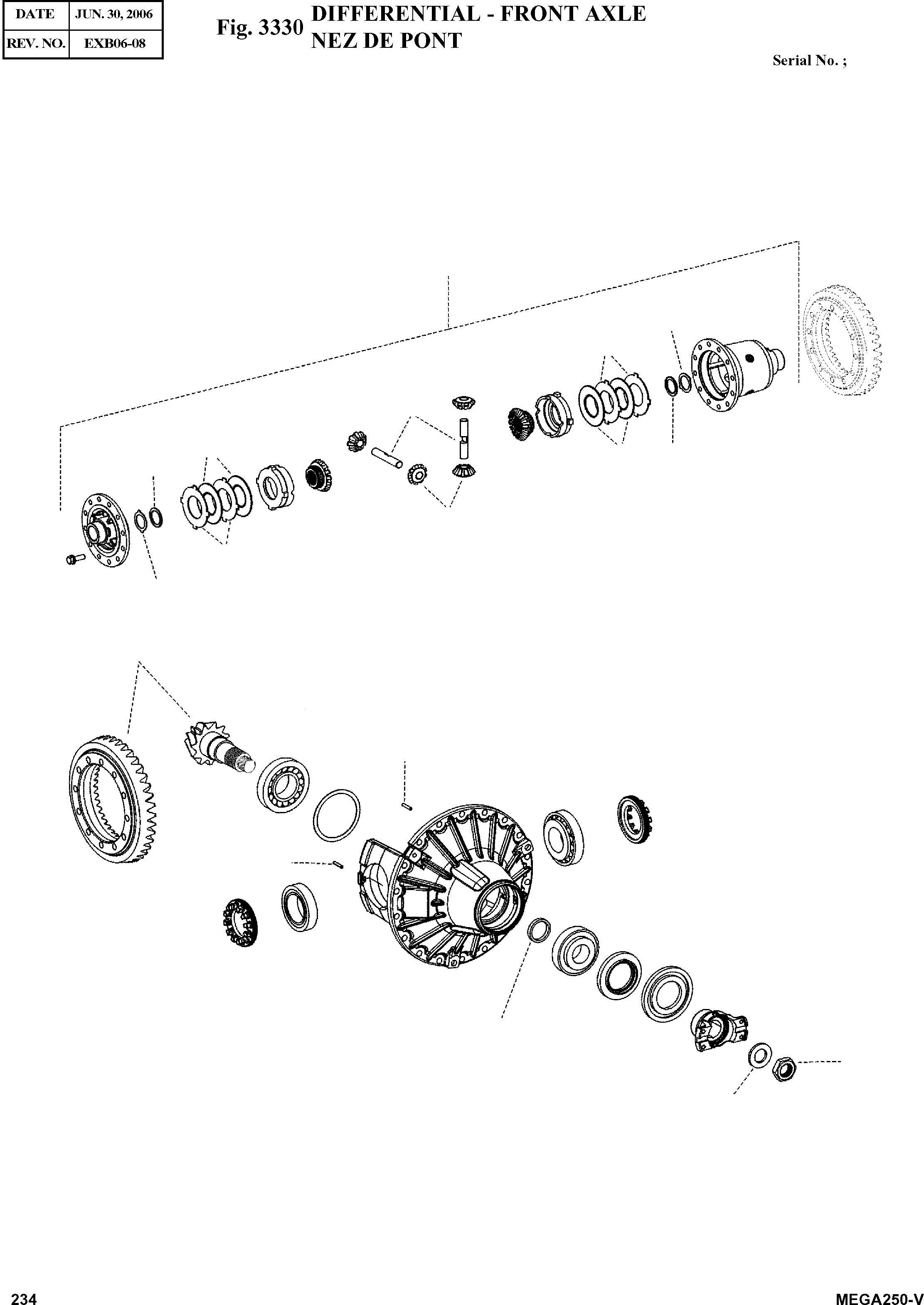 | DATE | JUN. 30, 2006 |
|---|---|
| REV. NO. | EXB06-08 |

Fig. 3330 DIFFERENTIAL - FRONT AXLE
NEZ DE PONT

Serial No. ;

234

MEGA250-V