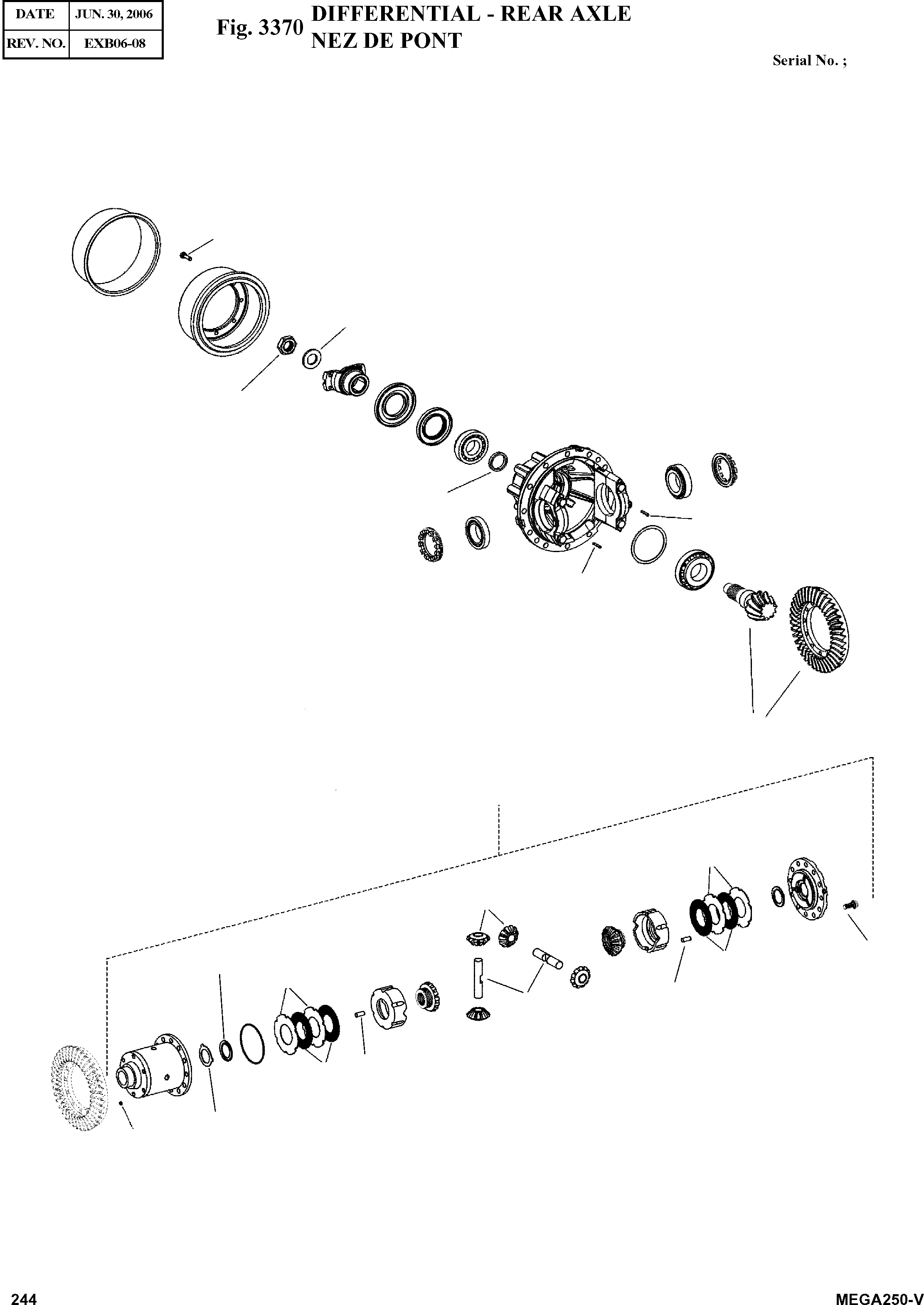 | DATE | JUN. 30, 2006 |
|---|---|
| REV. NO. | EXB06-08 |

Fig. 3370 DIFFERENTIAL - REAR AXLE
NEZ DE PONT

Serial No. ;

244

MEGA250-V