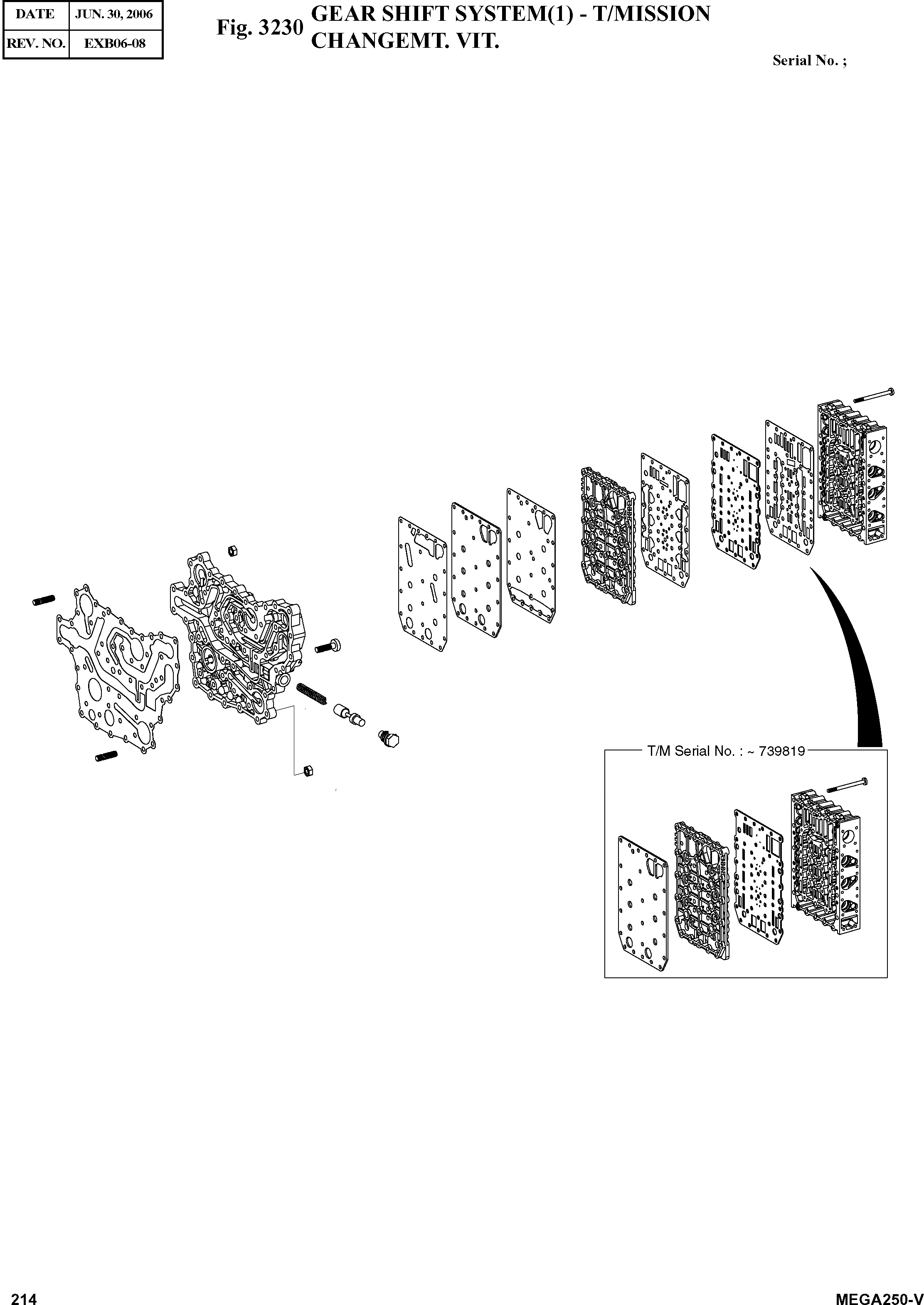 | DATE | JUN. 30, 2006 |
|---|---|
| REV. NO. | EXB06-08 |

Fig. 3230 GEAR SHIFT SYSTEM(1) - T/MISSION CHANGEMT. VIT.

Serial No. ;

T/M Serial No. : ~ 739819

214

MEGA250-V