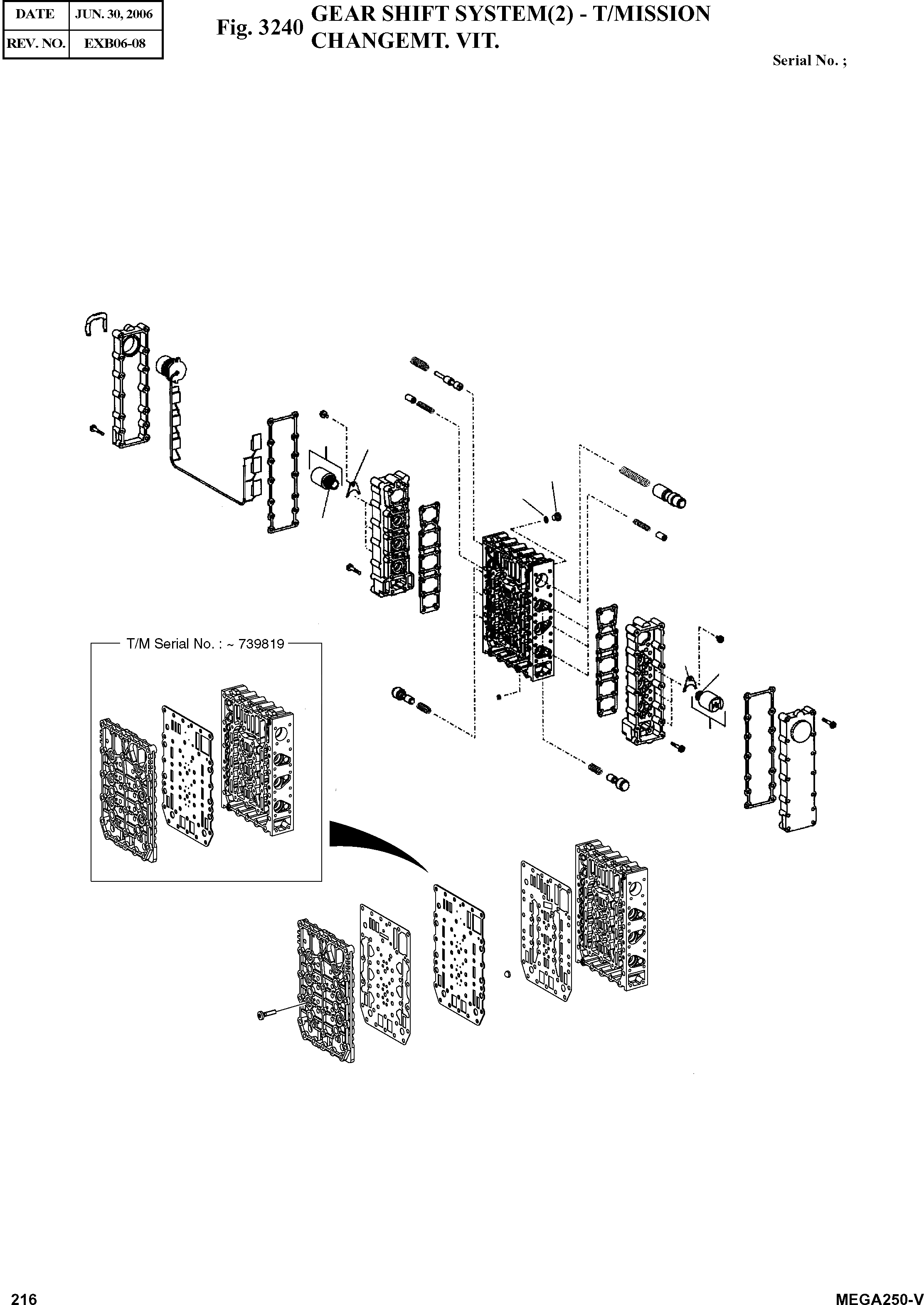 | DATE | JUN. 30, 2006 |
|---|---|
| REV. NO. | EXB06-08 |

Fig. 3240 GEAR SHIFT SYSTEM(2) - T/MISSION CHANGEMT. VIT.

Serial No. ;

T/M Serial No. : ~ 739819

216

MEGA250-V