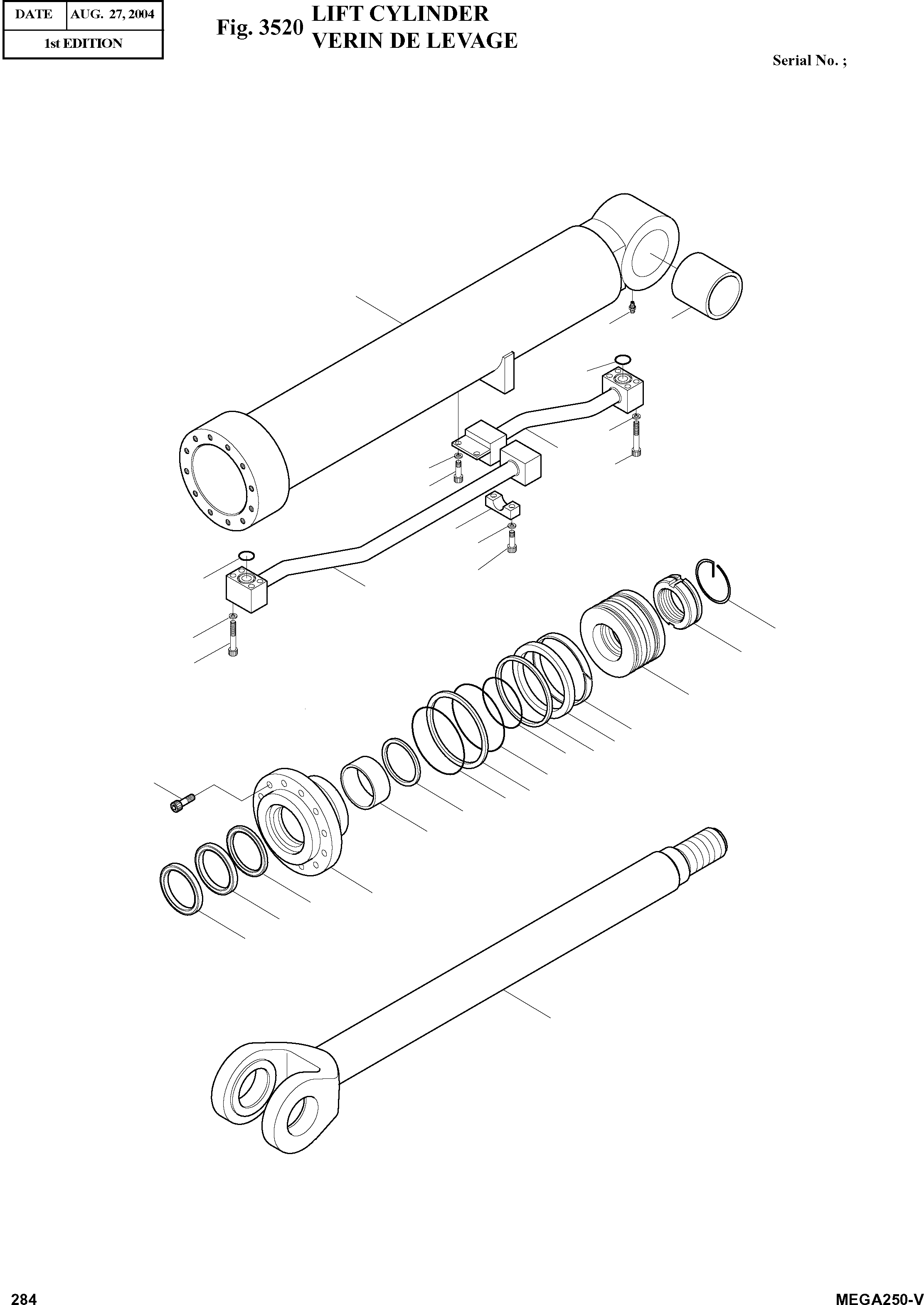 | DATE | AUG. 27, 2004 |
|---|---|
| 1st EDITION | |

Fig. 3520 LIFT CYLINDER
VERIN DE LEVAGE

Serial No. ;

284

MEGA250-V