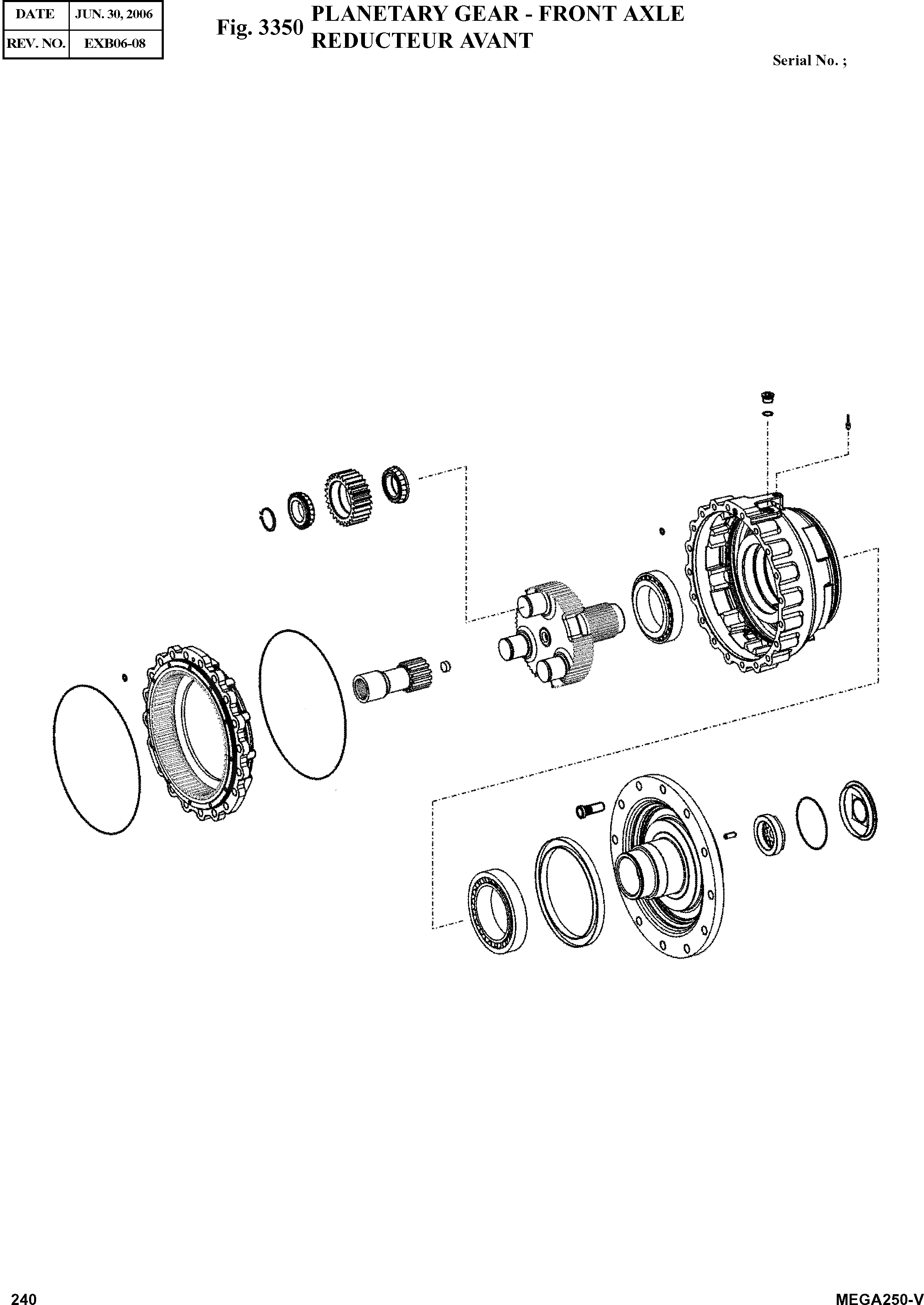 | DATE | JUN. 30, 2006 |
|---|---|
| REV. NO. | EXB06-08 |

Fig. 3350 PLANETARY GEAR - FRONT AXLE
REDUCTEUR AVANT

Serial No. ;

240

MEGA250-V