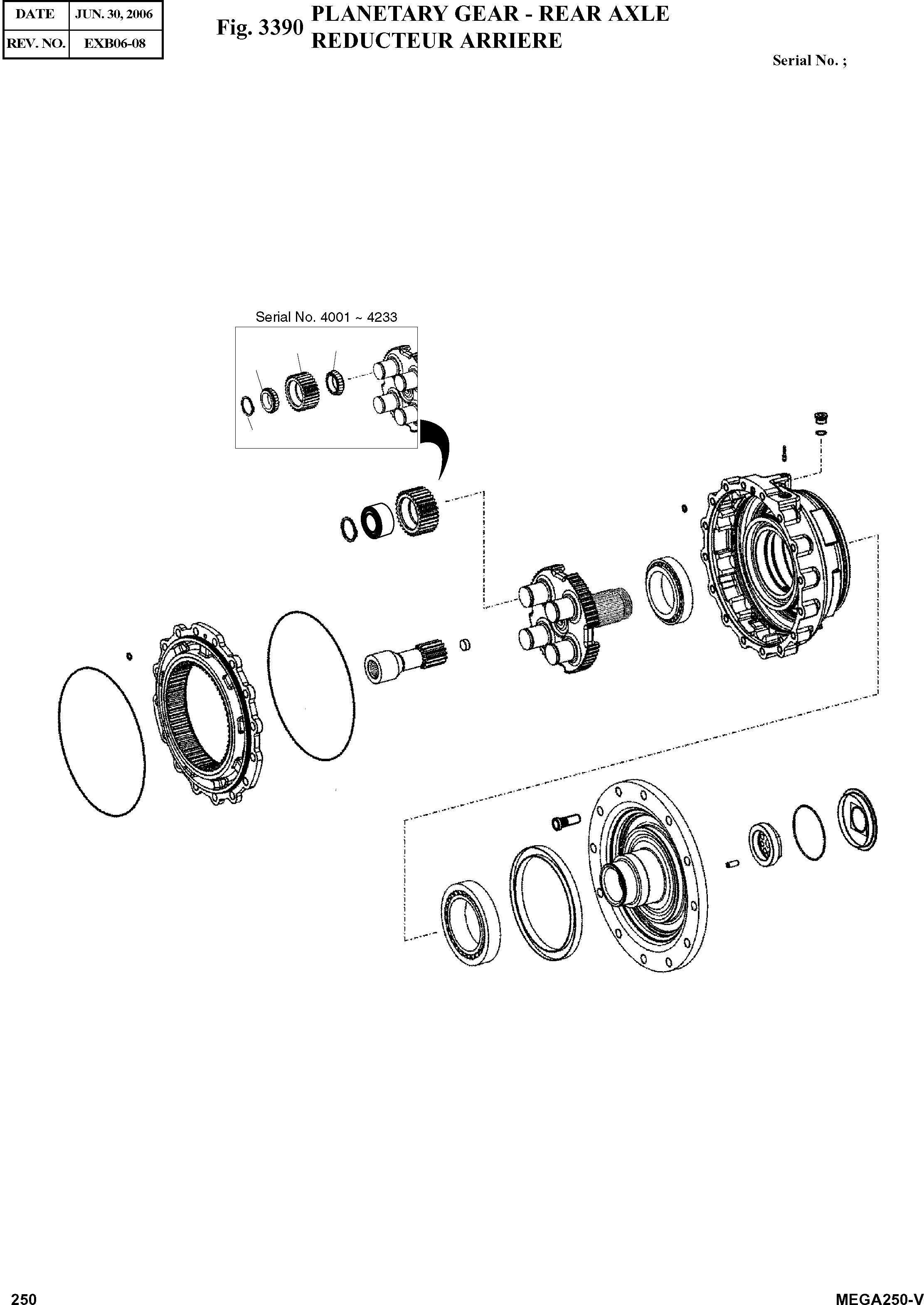 | DATE | JUN. 30, 2006 |
|---|---|
| REV. NO. | EXB06-08 |

Fig. 3390 PLANETARY GEAR - REAR AXLE
REDUCTEUR ARRIERE

Serial No. ;

Serial No. 4001 ~ 4233

250

MEGA250-V