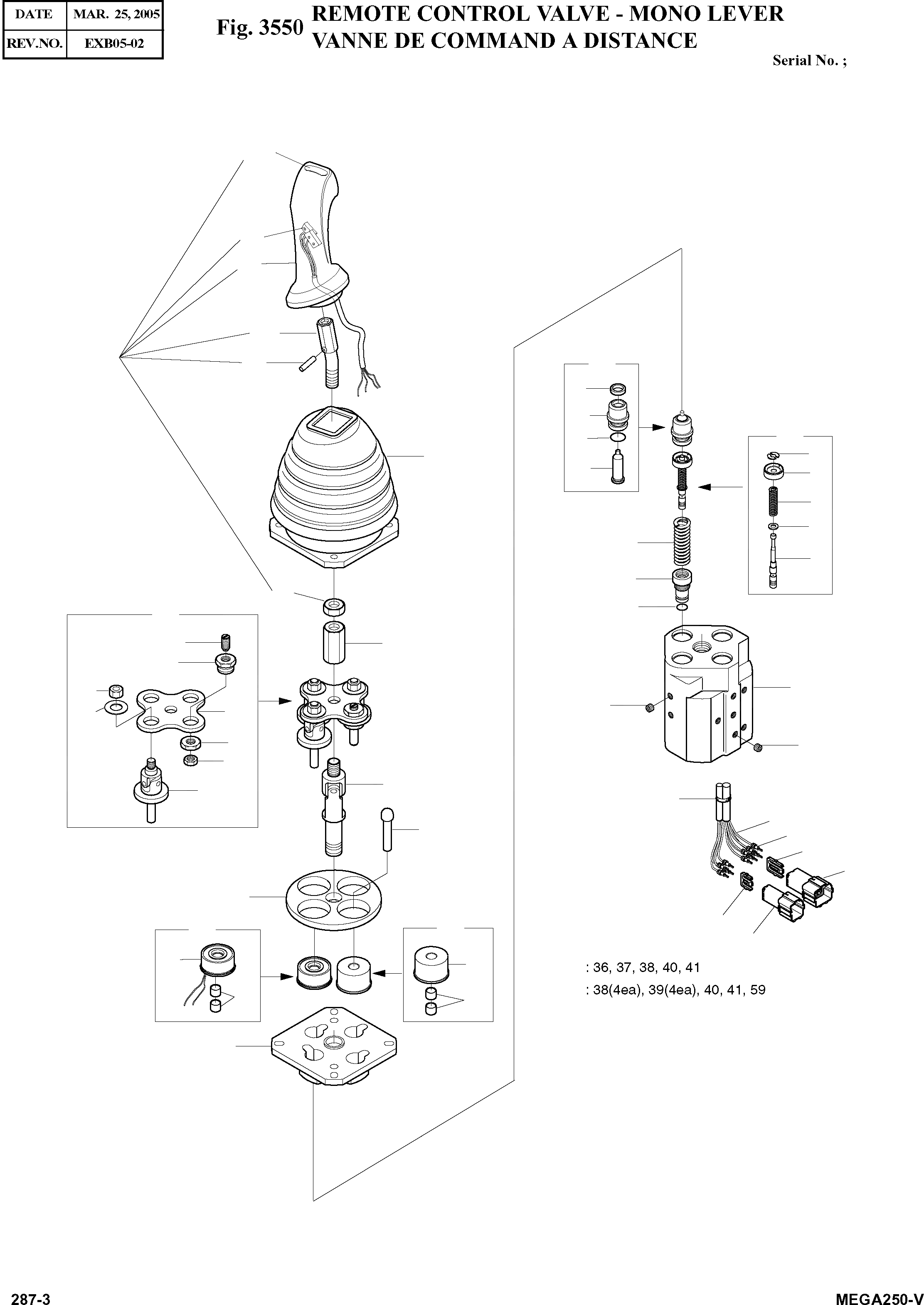 | DATE | MAR. 25, 2005 |
|---|---|
| REV.NO. | EXB05-02 |

Fig. 3550 REMOTE CONTROL VALVE - MONO LEVER
VANNE DE COMMAND A DISTANCE

Serial No. ;

: 36, 37, 38, 40, 41
: 38(4ea), 39(4ea), 40, 41, 59

287-3

MEGA250-V