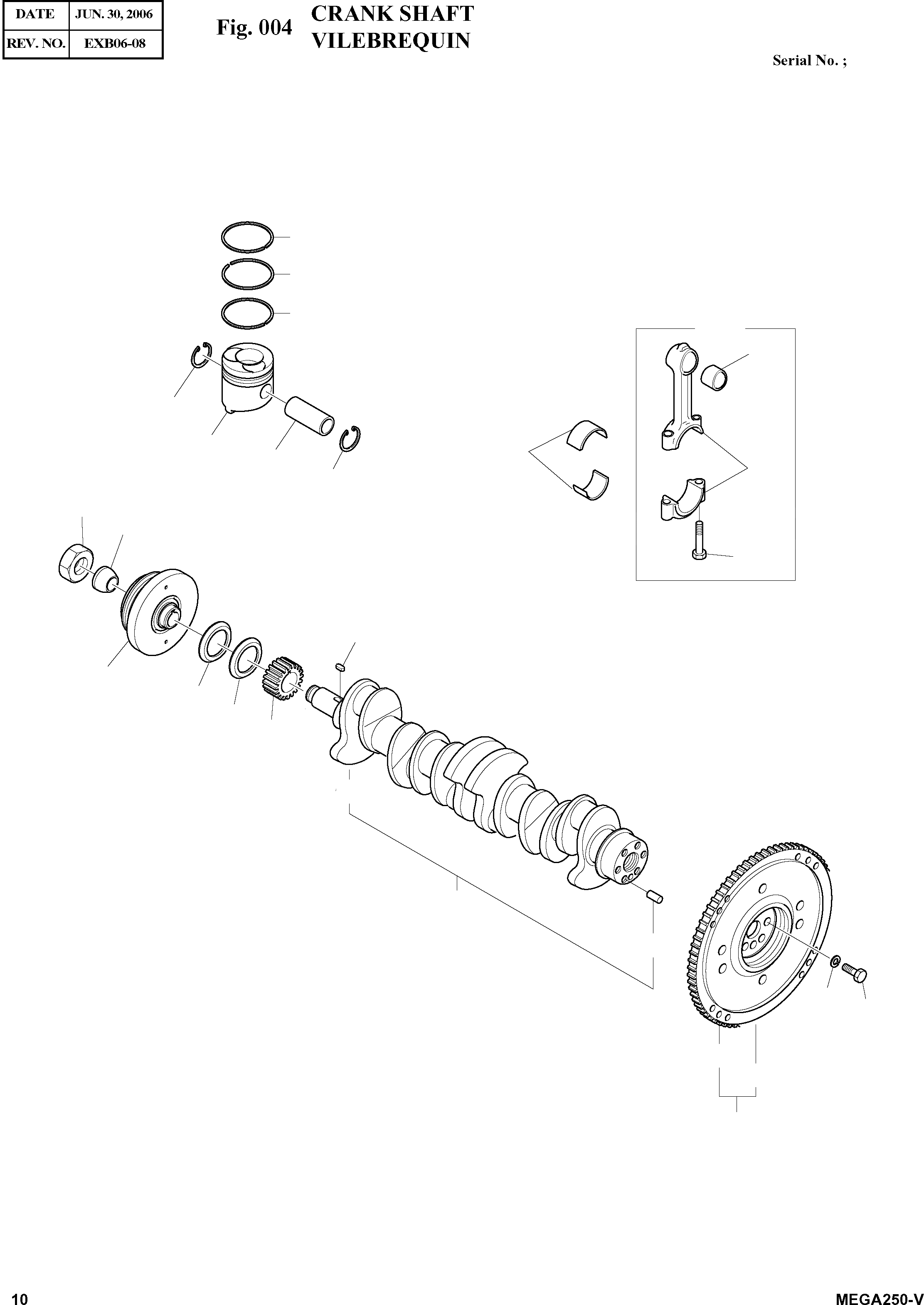 | DATE | JUN. 30, 2006 |
|---|---|
| REV. NO. | EXB06-08 |

Fig. 004 CRANK SHAFT
VILEBREQUIN

Serial No. ;

10

MEGA250-V