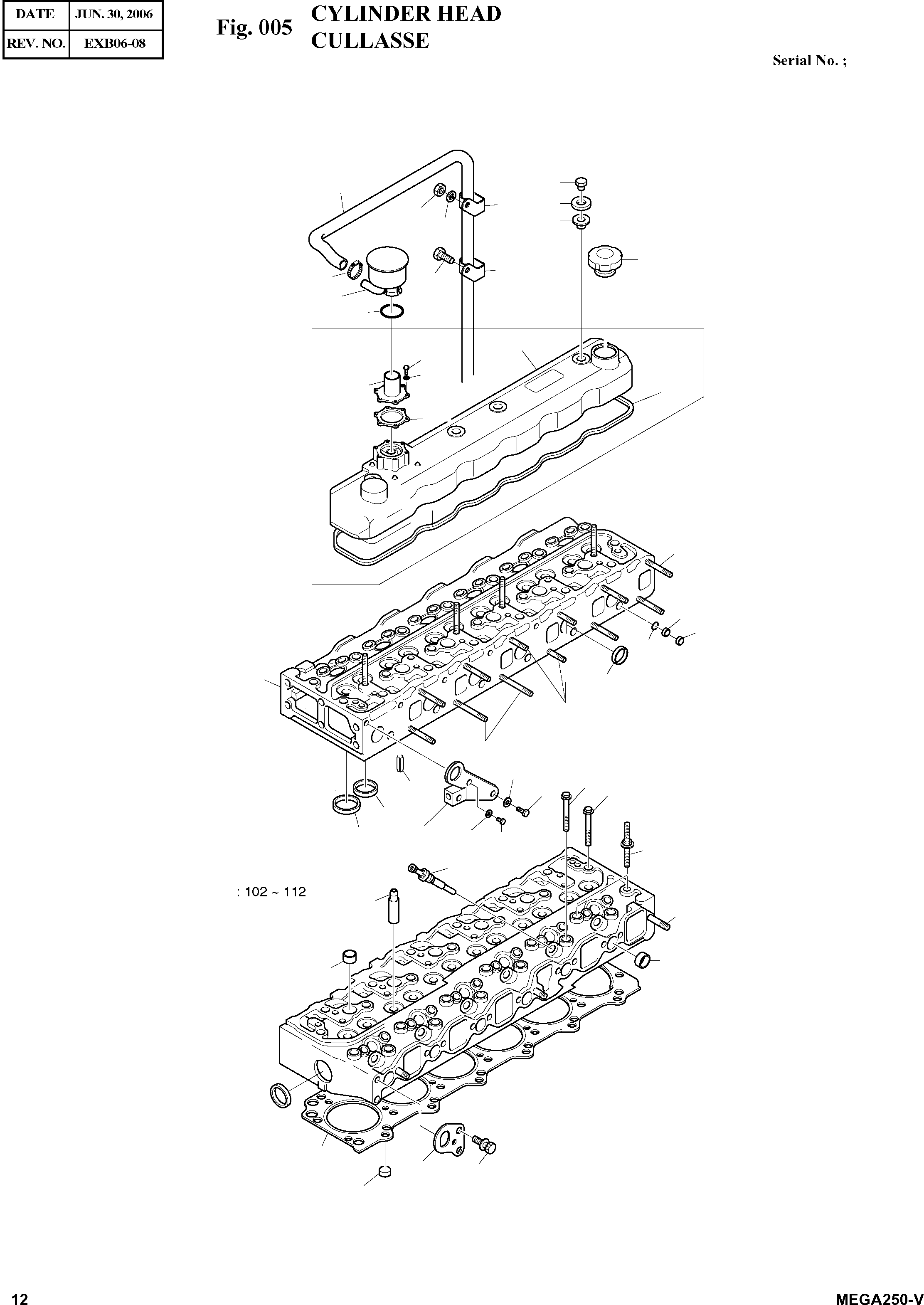 | DATE | JUN. 30, 2006 |
|---|---|
| REV. NO. | EXB06-08 |

Fig. 005 CYLINDER HEAD
CULLASSE

Serial No. ;

: 102 ~ 112

12

MEGA250-V