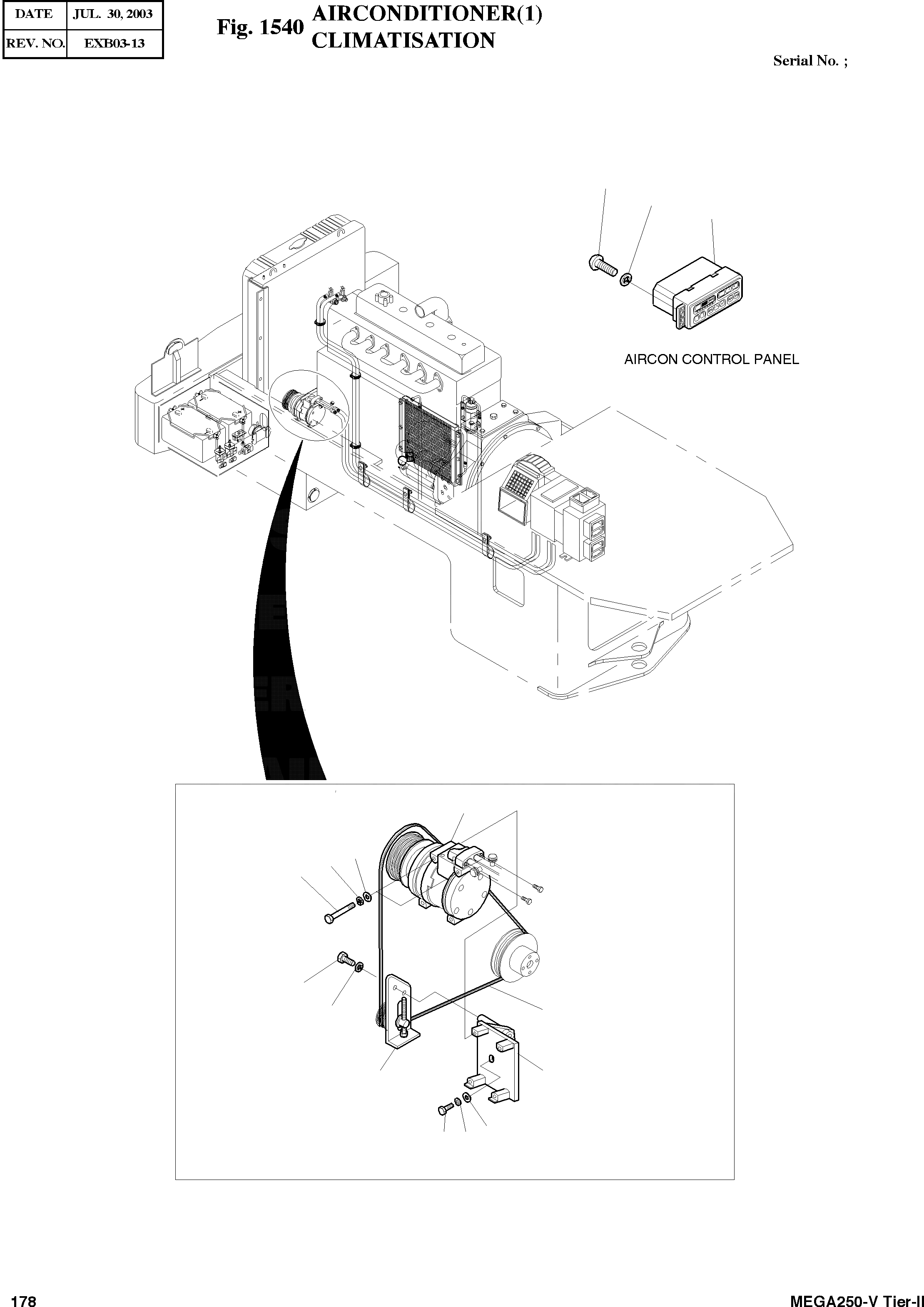 | DATE | JUL. 30, 2003 |
|---|---|
| REV. NO. | EXB03-13 |

Fig. 1540 AIRCONDITIONER(1) CLIMATISATION

Serial No. ;

AIRCON CONTROL PANEL

178

MEGA250-V Tier-II