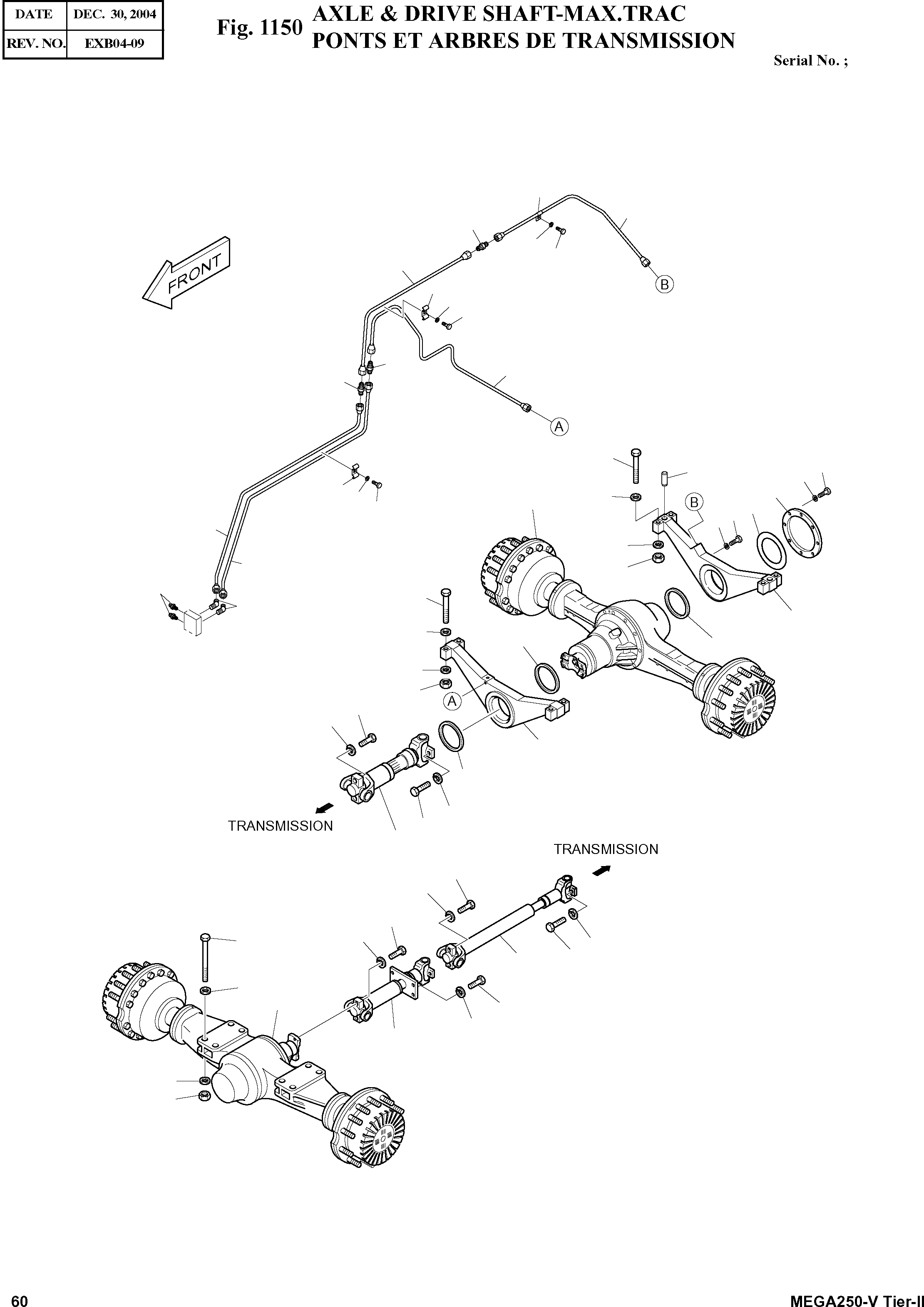 | DATE | DEC. 30, 2004 |
|---|---|
| REV. NO. | EXB04-09 |

Fig. 1150 AXLE & DRIVE SHAFT-MAX.TRAC
PONTS ET ARBRES DE TRANSMISSION

Serial No. ;

FRONT

B

A

B

A

TRANSMISSION

TRANSMISSION

60

MEGA250-V Tier-II