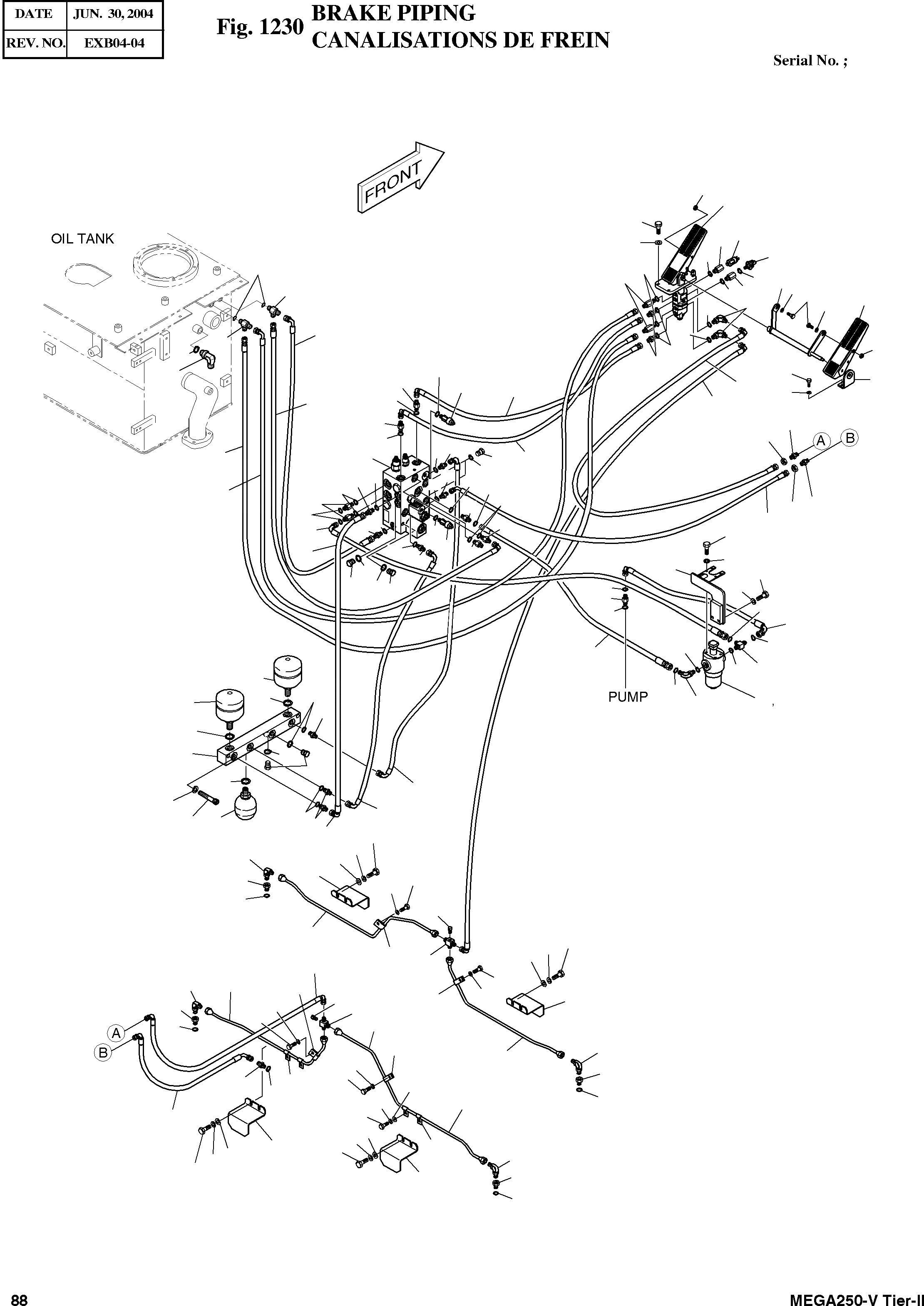 | DATE | JUN. 30, 2004 |
|---|---|
| REV. NO. | EXB04-04 |

Fig. 1230 BRAKE PIPING
CANALISATIONS DE FREIN

Serial No. ;

FRONT

OIL TANK

A B

PUMP

A
B

88

MEGA250-V Tier-II