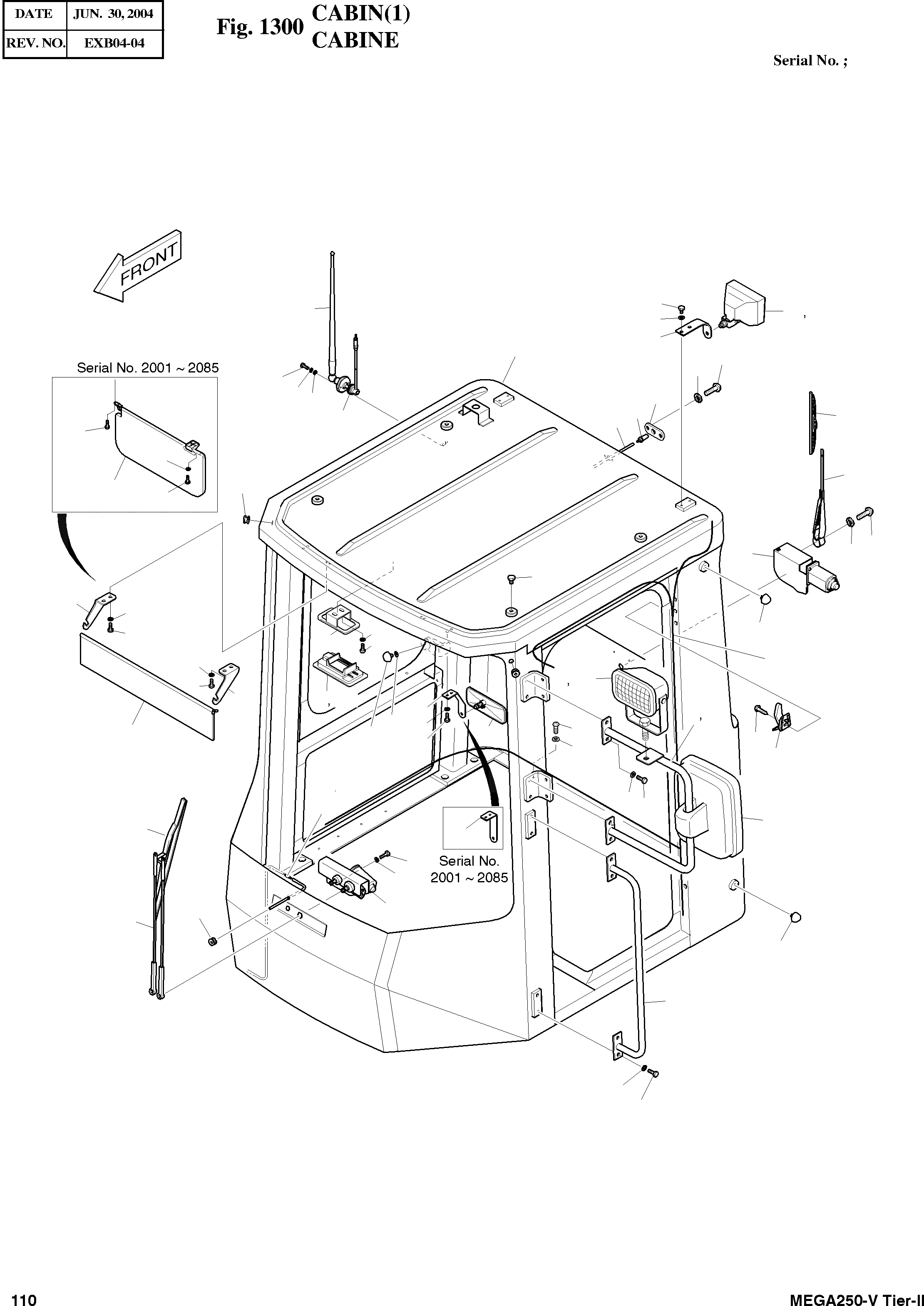 | DATE | JUN. 30, 2004 |
|---|---|
| REV. NO. | EXB04-04 |

Fig. 1300 CABIN(1)
CABINE

Serial No. ;

FRONT

Serial No. 2001 ~ 2085

Serial No.
2001 ~ 2085

110

MEGA250-V Tier-II