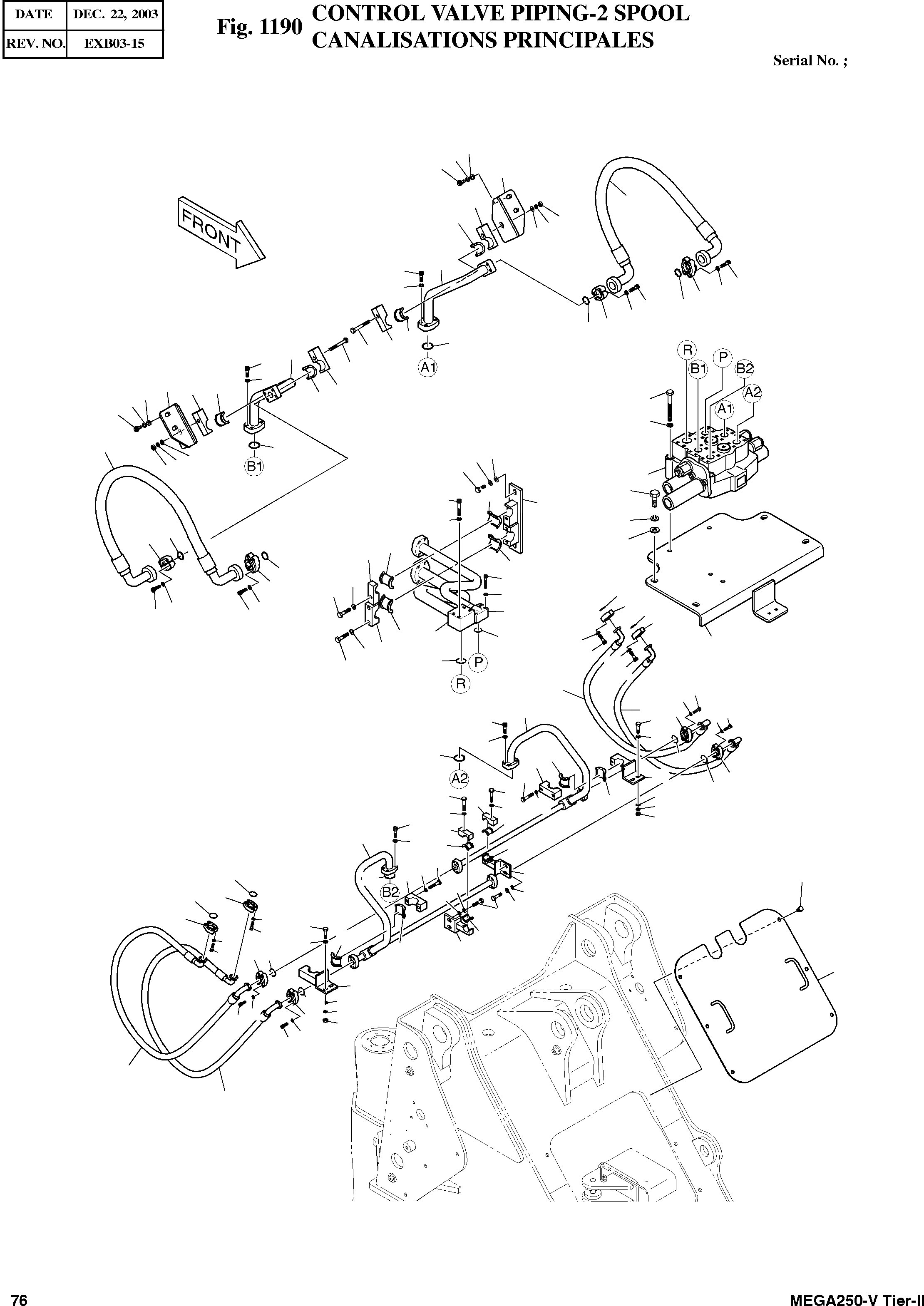 | DATE | DEC. 22, 2003 |
|---|---|
| REV. NO. | EXB03-15 |

Fig. 1190 CONTROL VALVE PIPING-2 SPOOL
CANALISATIONS PRINCIPALES

Serial No. ;

FRONT

A1

B1

R

B1

P

B2

A2

A1

P

R

A2

B2

76

MEGA250-V Tier-II