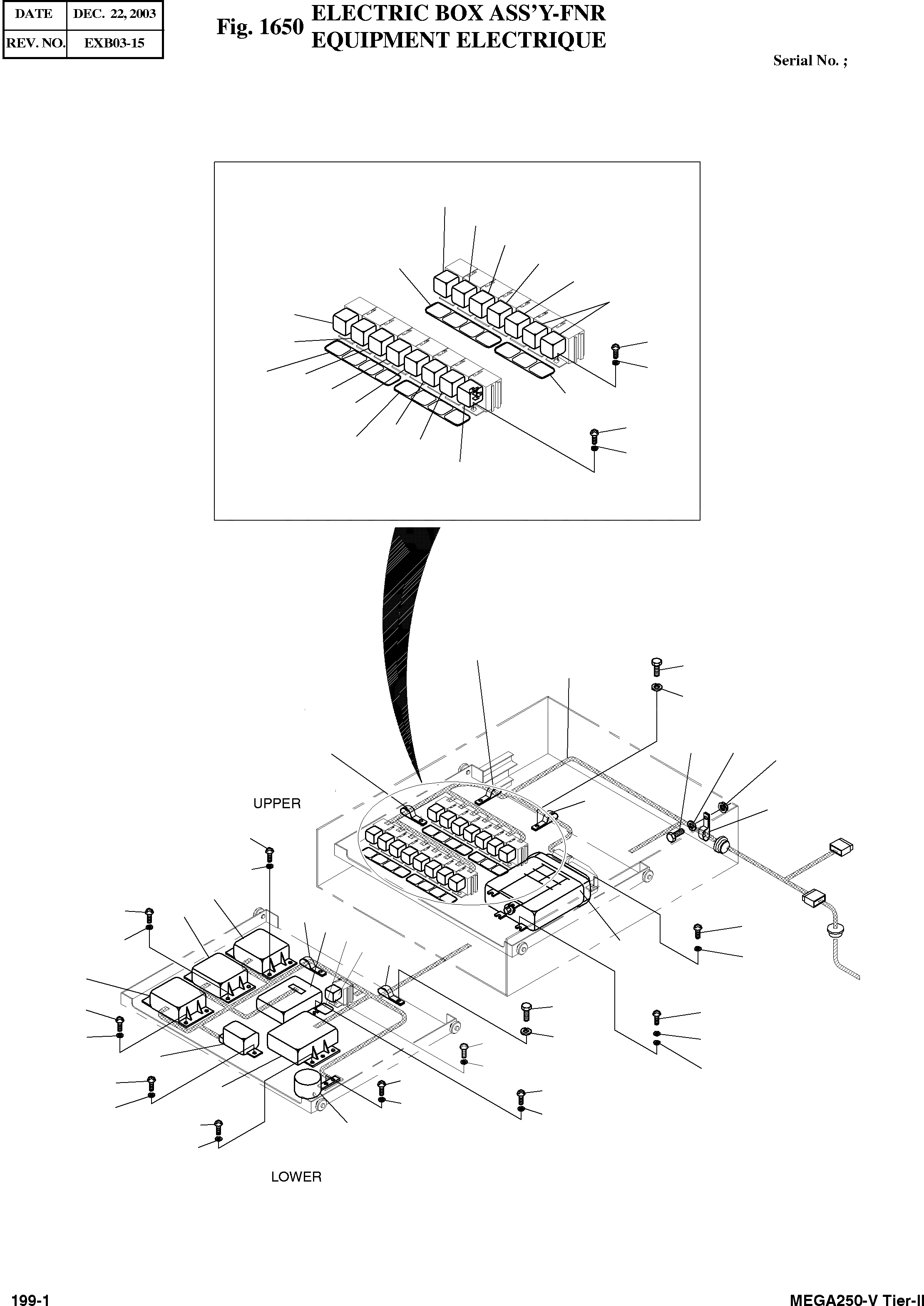 | DATE | DEC. 22, 2003 |
|---|---|
| REV. NO. | EXB03-15 |

Fig. 1650 ELECTRIC BOX ASS'Y-FNR EQUIPMENT ELECTRIQUE

Serial No. ;

UPPER

LOWER

199-1

MEGA250-V Tier-II