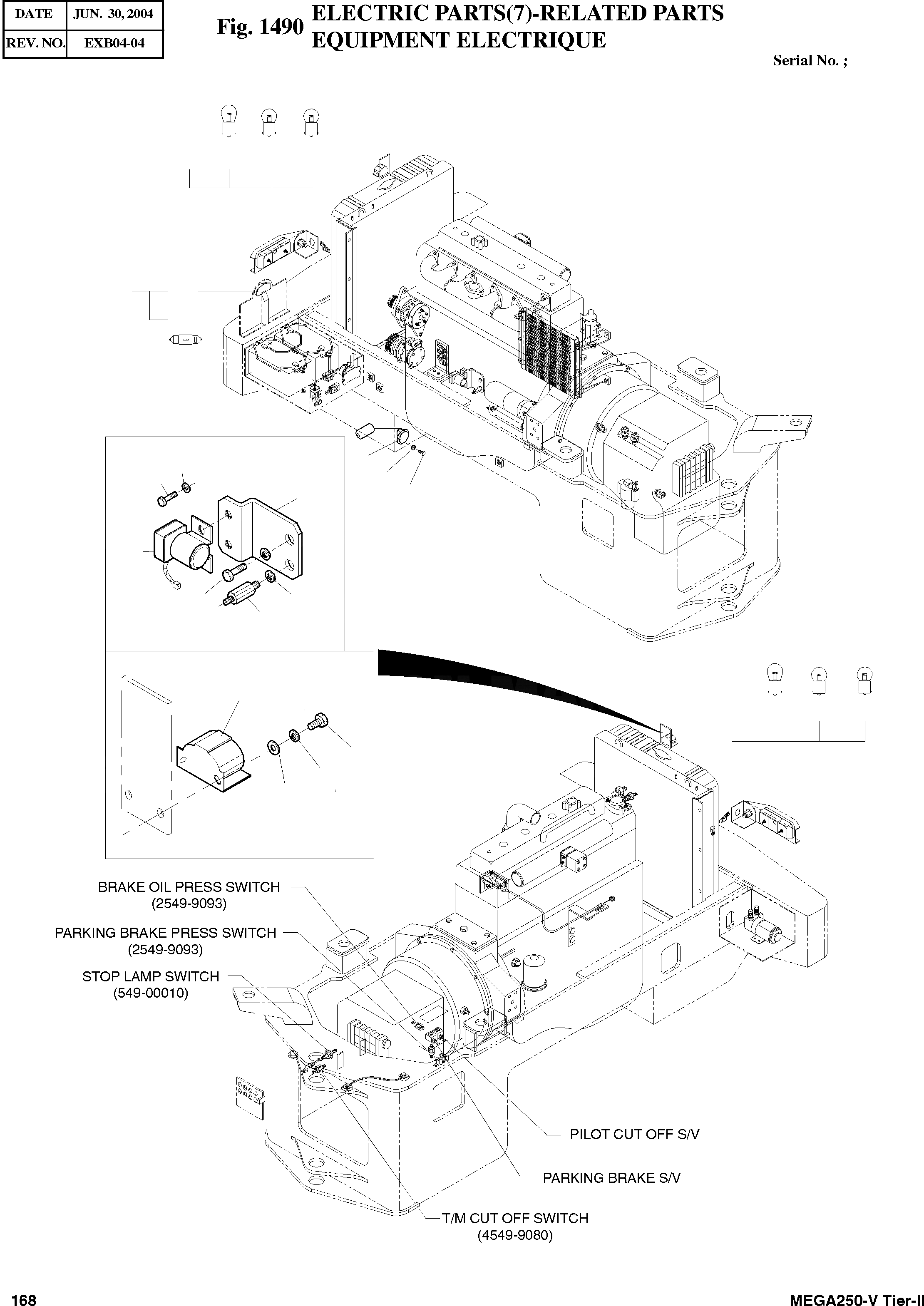 | DATE | JUN. 30, 2004 |
|---|---|
| REV. NO. | EXB04-04 |

Fig. 1490 ELECTRIC PARTS(7)-RELATED PARTS
EQUIPMENT ELECTRIQUE

Serial No. ;

BRAKE OIL PRESS SWITCH
(2549-9093)

PARKING BRAKE PRESS SWITCH
(2549-9093)

STOP LAMP SWITCH
(549-00010)

PILOT CUT OFF S/V

PARKING BRAKE S/V

T/M CUT OFF SWITCH
(4549-9080)

168

MEGA250-V Tier-II