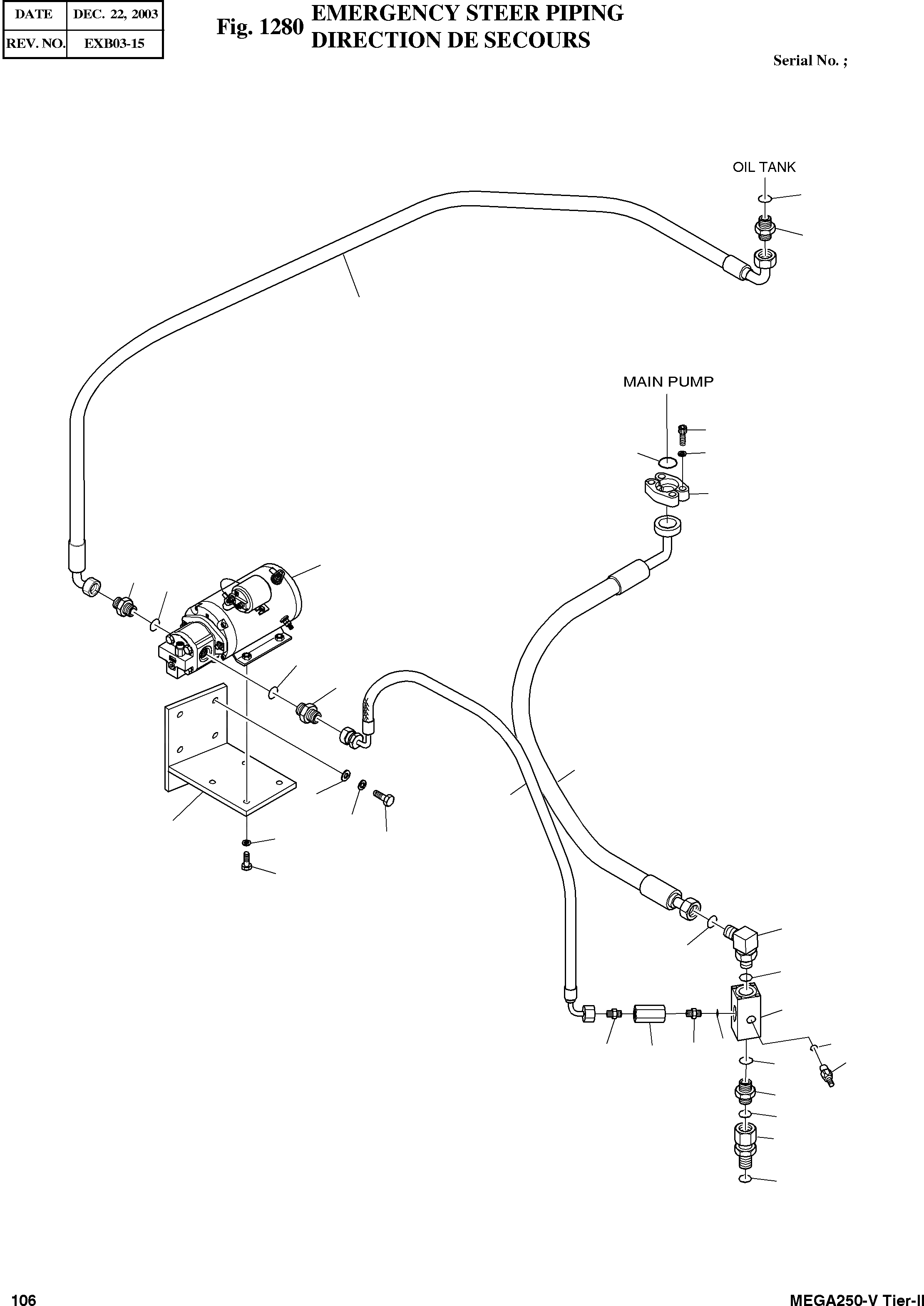 | DATE | DEC. 22, 2003 |
|---|---|
| REV. NO. | EXB03-15 |

Fig. 1280 EMERGENCY STEER PIPING
DIRECTION DE SECOURS

Serial No. ;

OIL TANK

MAIN PUMP

106

MEGA250-V Tier-II