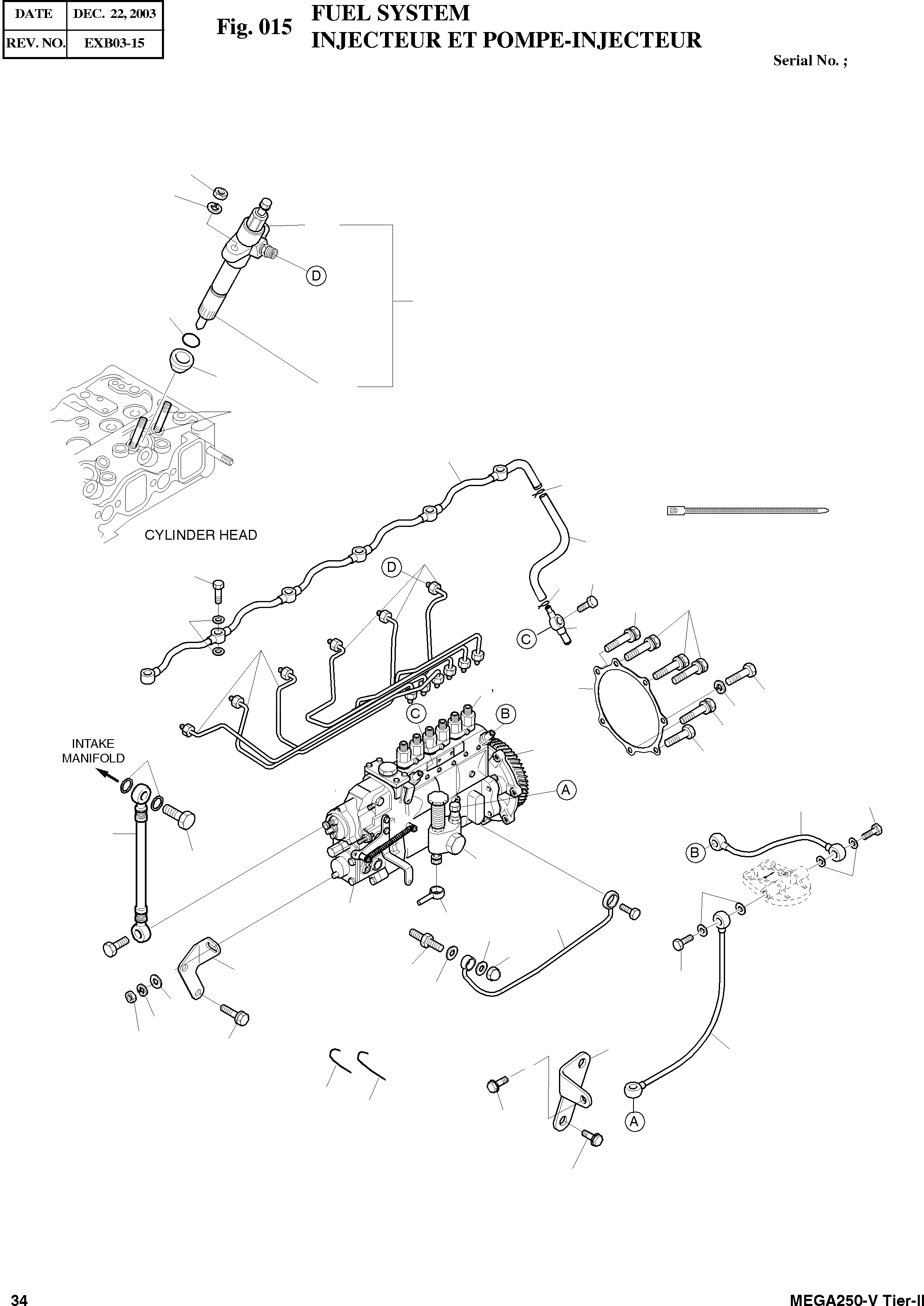 | DATE | DEC. 22, 2003 |
|---|---|
| REV. NO. | EXB03-15 |

Fig. 015 FUEL SYSTEM
INJECTEUR ET POMPE-INJECTEUR

Serial No. ;

D

CYLINDER HEAD

D

C

C

B

INTAKE MANIFOLD

A

B

A

34

MEGA250-V Tier-II