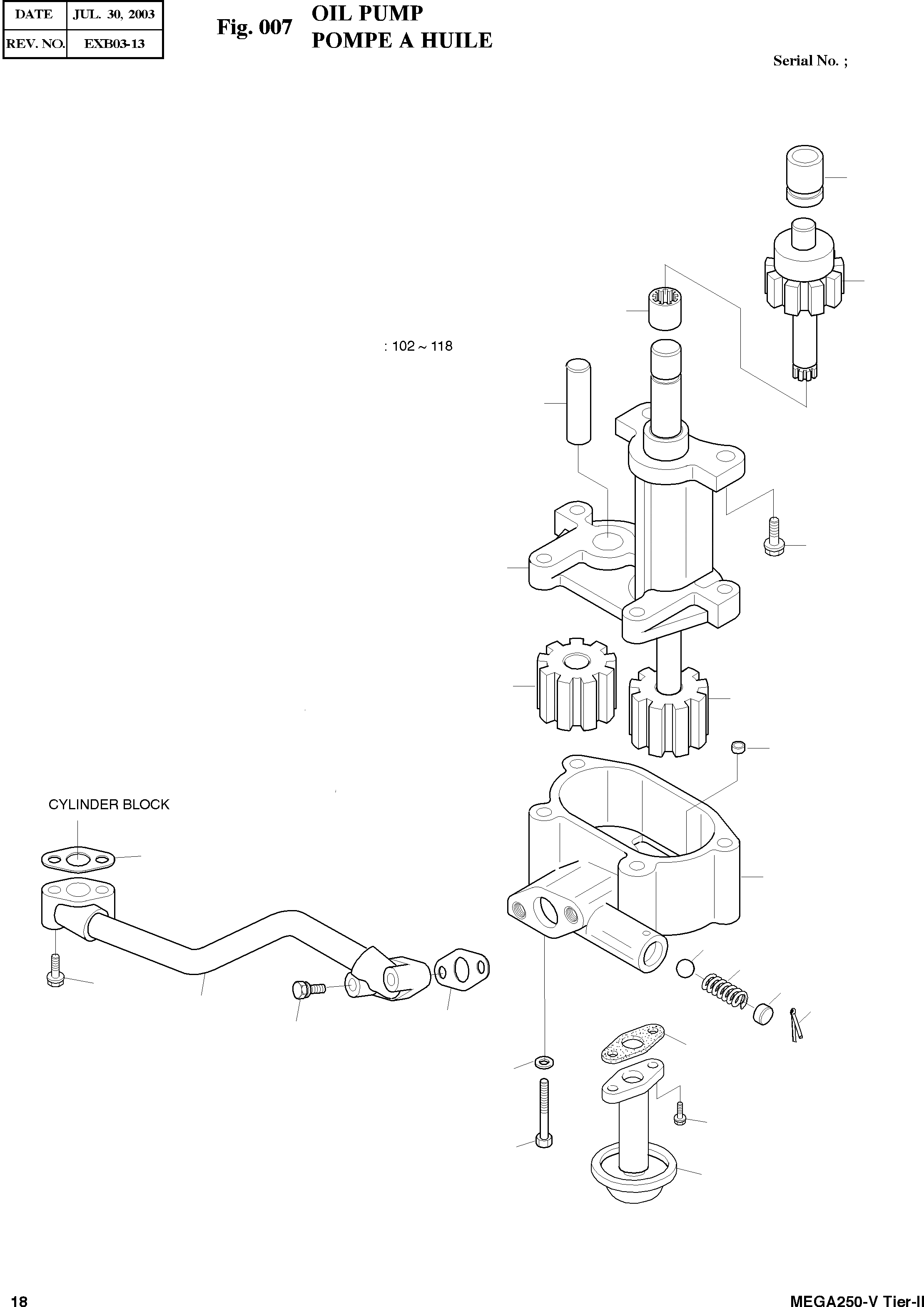 | DATE | JUL. 30, 2003 |
|---|---|
| REV. NO. | EXB03-13 |

Fig. 007 OIL PUMP
POMPE A HUILE

Serial No. ;

: 102 ~ 118

CYLINDER BLOCK

18

MEGA250-V Tier-II