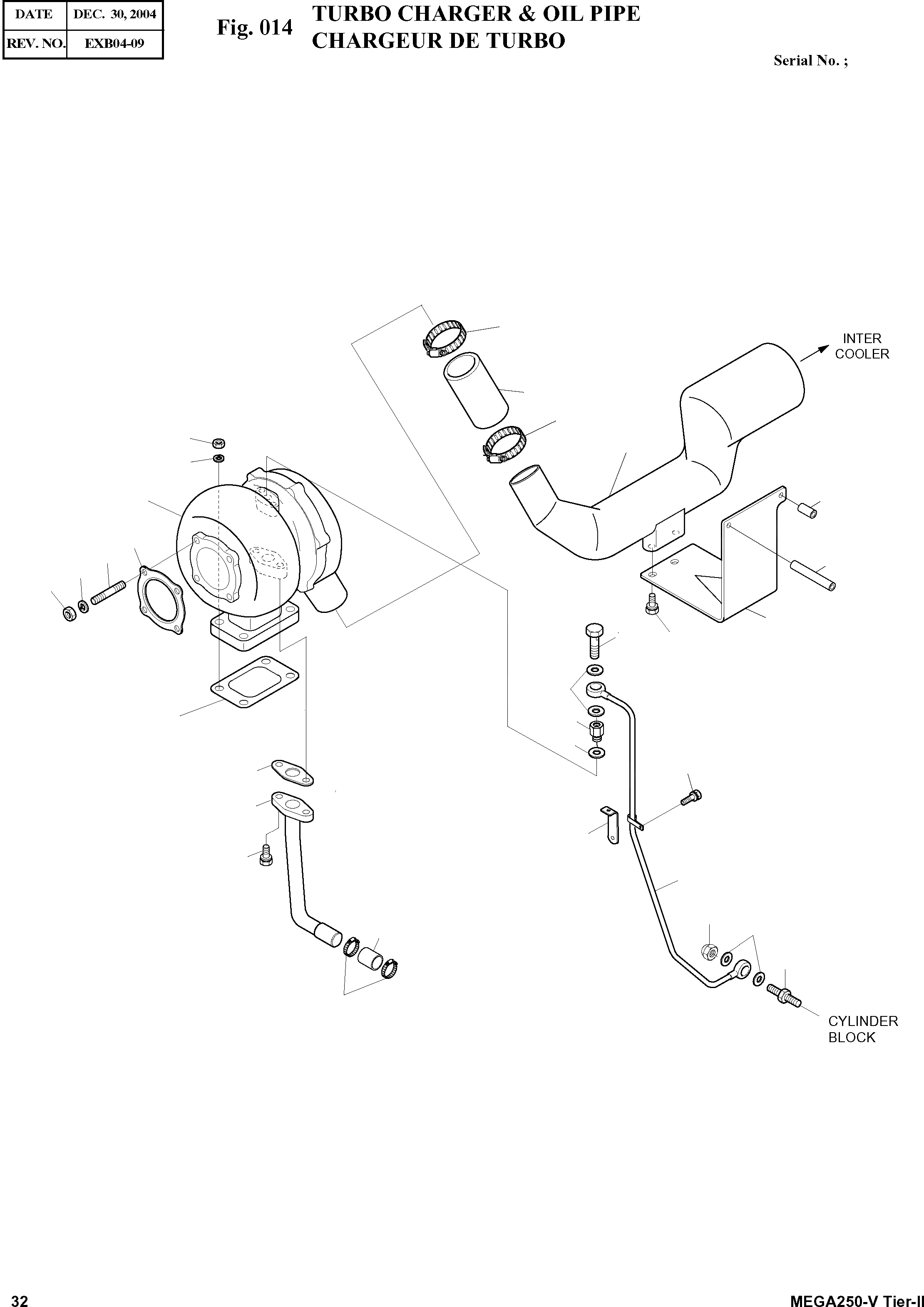 | DATE | DEC. 30, 2004 |
|---|---|
| REV. NO. | EXB04-09 |

Fig. 014 TURBO CHARGER & OIL PIPE
CHARGEUR DE TURBO

Serial No. ;

INTER COOLER

CYLINDER BLOCK

32

MEGA250-V Tier-II