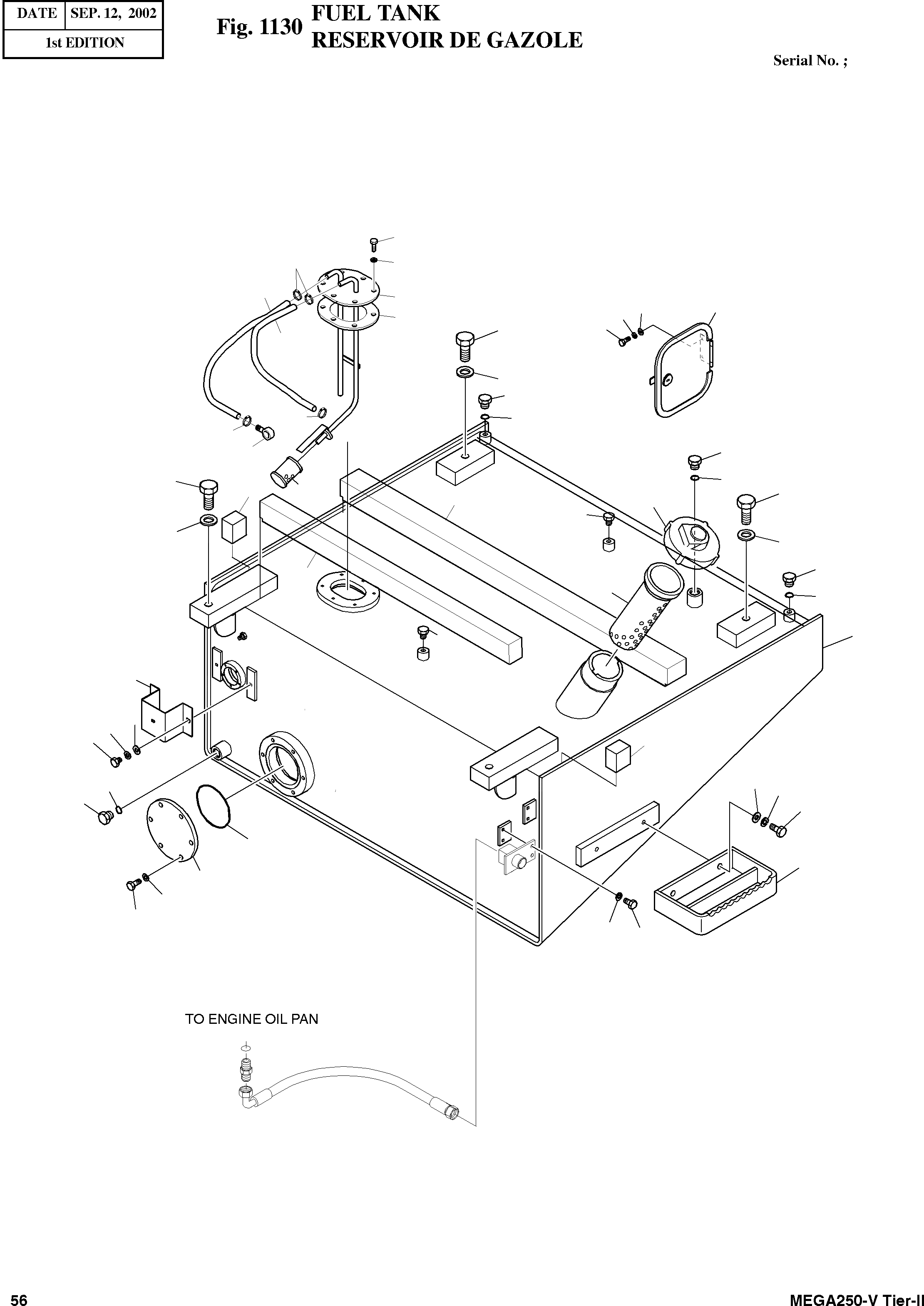 | DATE | SEP. 12, 2002 |
|---|---|
| 1st EDITION | |

Fig. 1130 FUEL TANK
RESERVOIR DE GAZOLE

Serial No. ;

TO ENGINE OIL PAN

56

MEGA250-V Tier-II