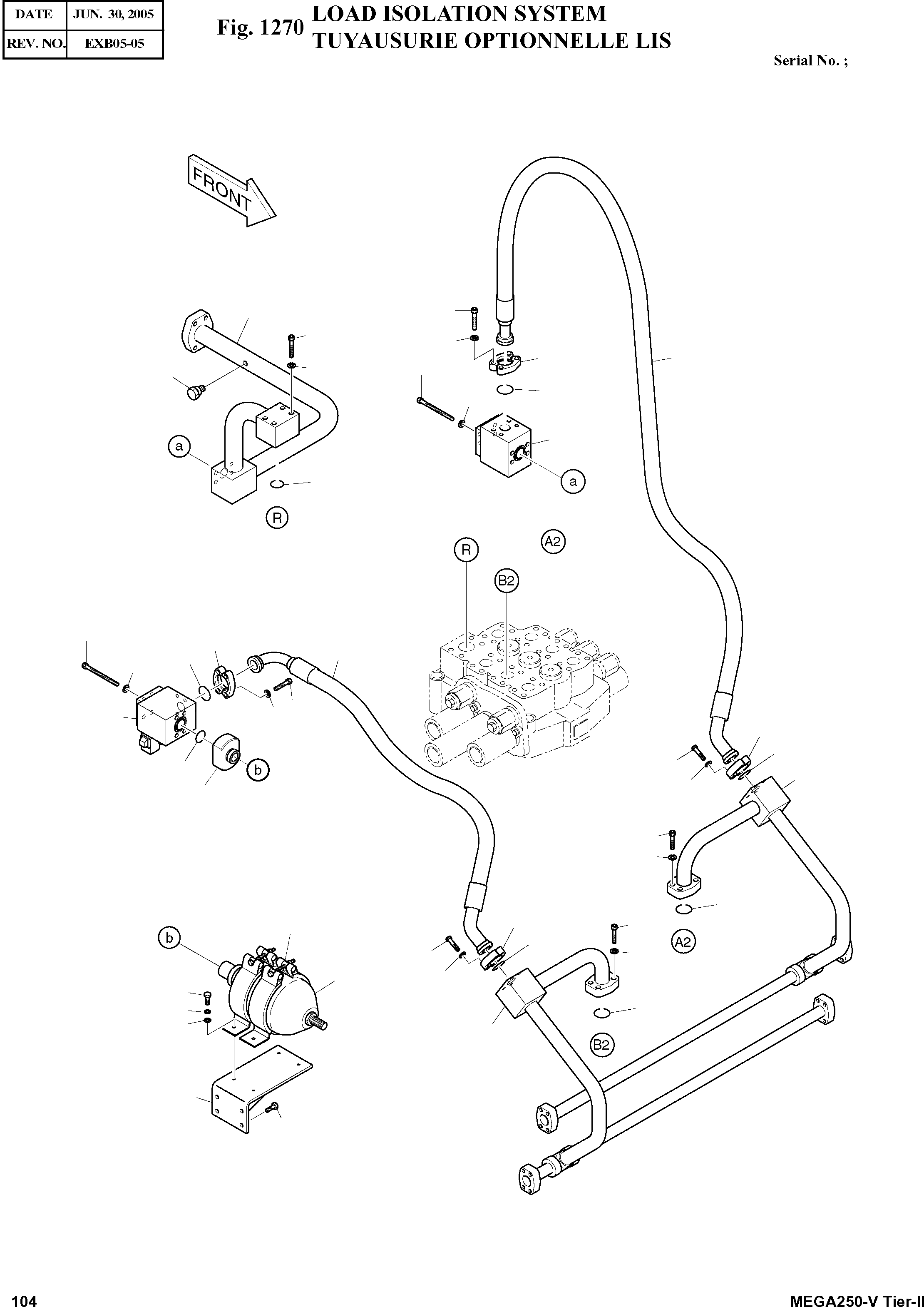 | DATE | JUN. 30, 2005 |
|---|---|
| REV. NO. | EXB05-05 |

Fig. 1270 LOAD ISOLATION SYSTEM
TUYAUSURIE OPTIONNELLE LIS

Serial No. ;

FRONT

a

R

a

R

B2

A2

b

b

A2

B2

104

MEGA250-V Tier-II