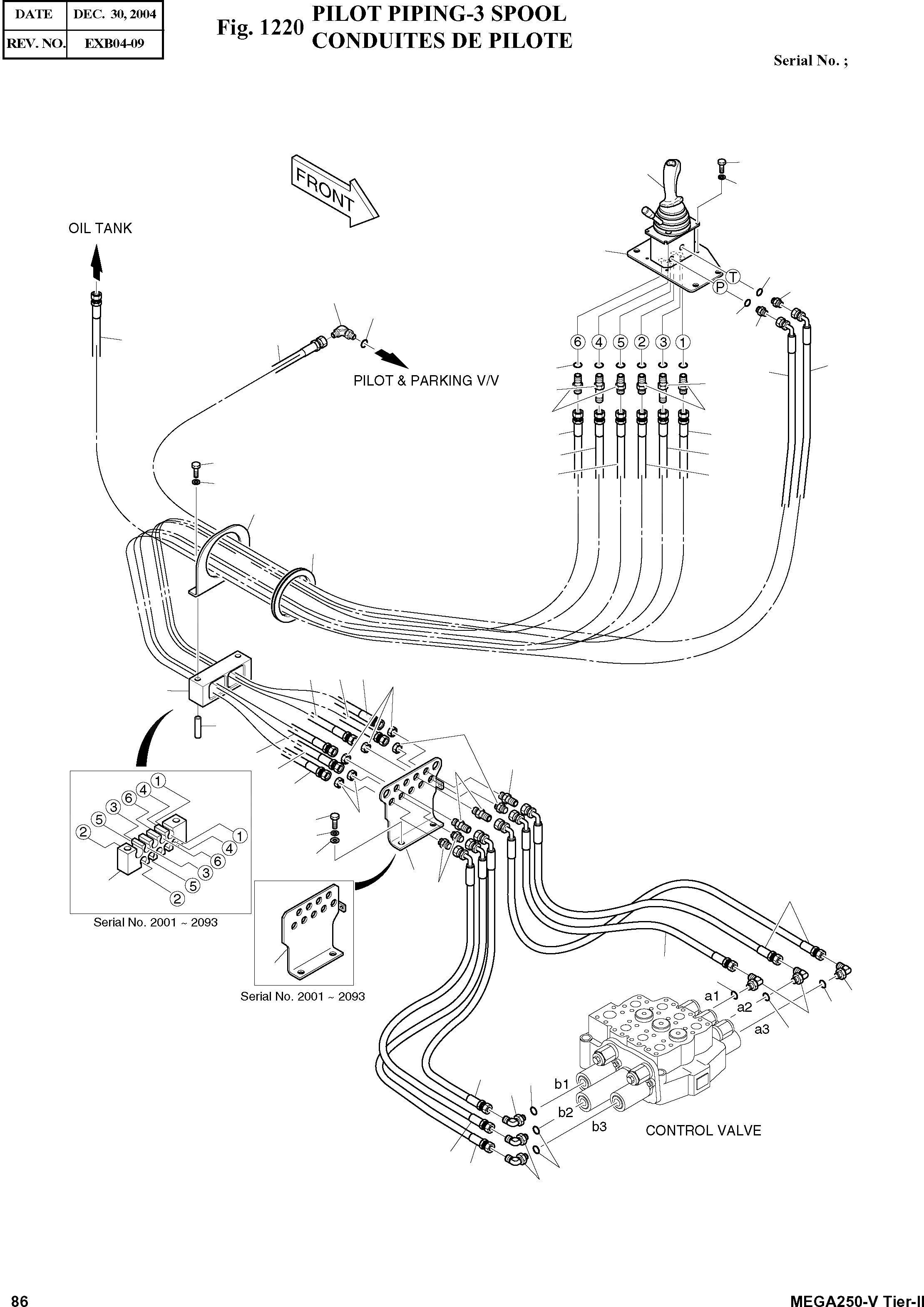 | DATE | DEC. 30, 2004 |
|---|---|
| REV. NO. | EXB04-09 |

Fig. 1220 PILOT PIPING-3 SPOOL
CONDUITES DE PILOTE

Serial No. ;

FRONT

OIL TANK

PILOT & PARKING V/V

T
P

6 4 5 2 3 1

1
4
6
3
5
2
1
4
6
3
5
2

Serial No. 2001 ~ 2093

Serial No. 2001 ~ 2093

a1
a2
a3

b1
b2
b3

CONTROL VALVE

86

MEGA250-V Tier-II