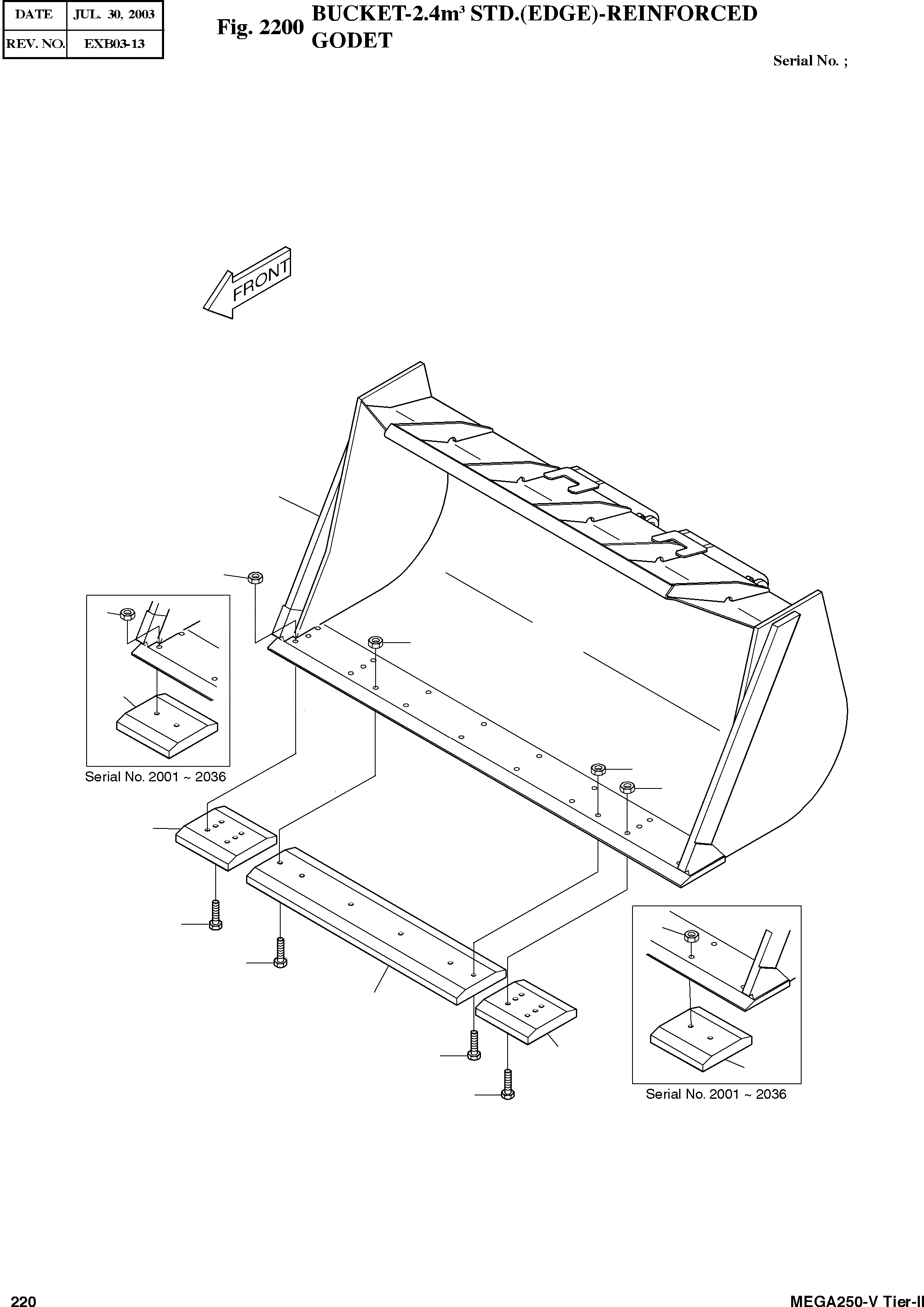 | DATE | JUL. 30, 2003 |
|---|---|
| REV. NO. | EXB03-13 |

Fig. 2200 BUCKET-2.4m³ STD.(EDGE)-REINFORCED GODET

Serial No. ;

FRONT

Serial No. 2001 ~ 2036

Serial No. 2001 ~ 2036

220

MEGA250-V Tier-II