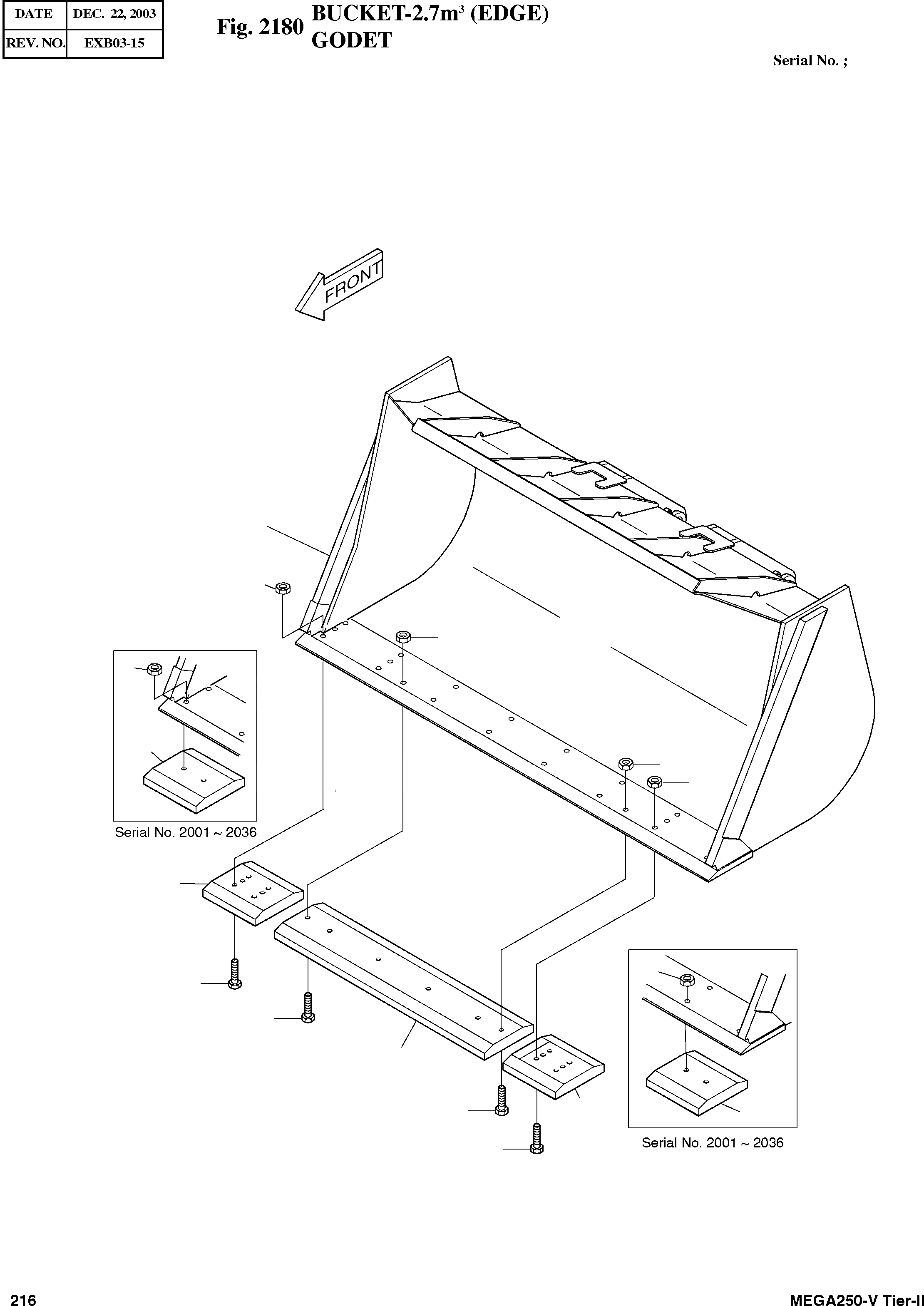 | DATE | DEC. 22, 2003 |
|---|---|
| REV. NO. | EXB03-15 |

Fig. 2180 BUCKET-2.7m$^3$ (EDGE) GODET

Serial No. ;

FRONT

Serial No. 2001 ~ 2036

Serial No. 2001 ~ 2036

216

MEGA250-V Tier-II