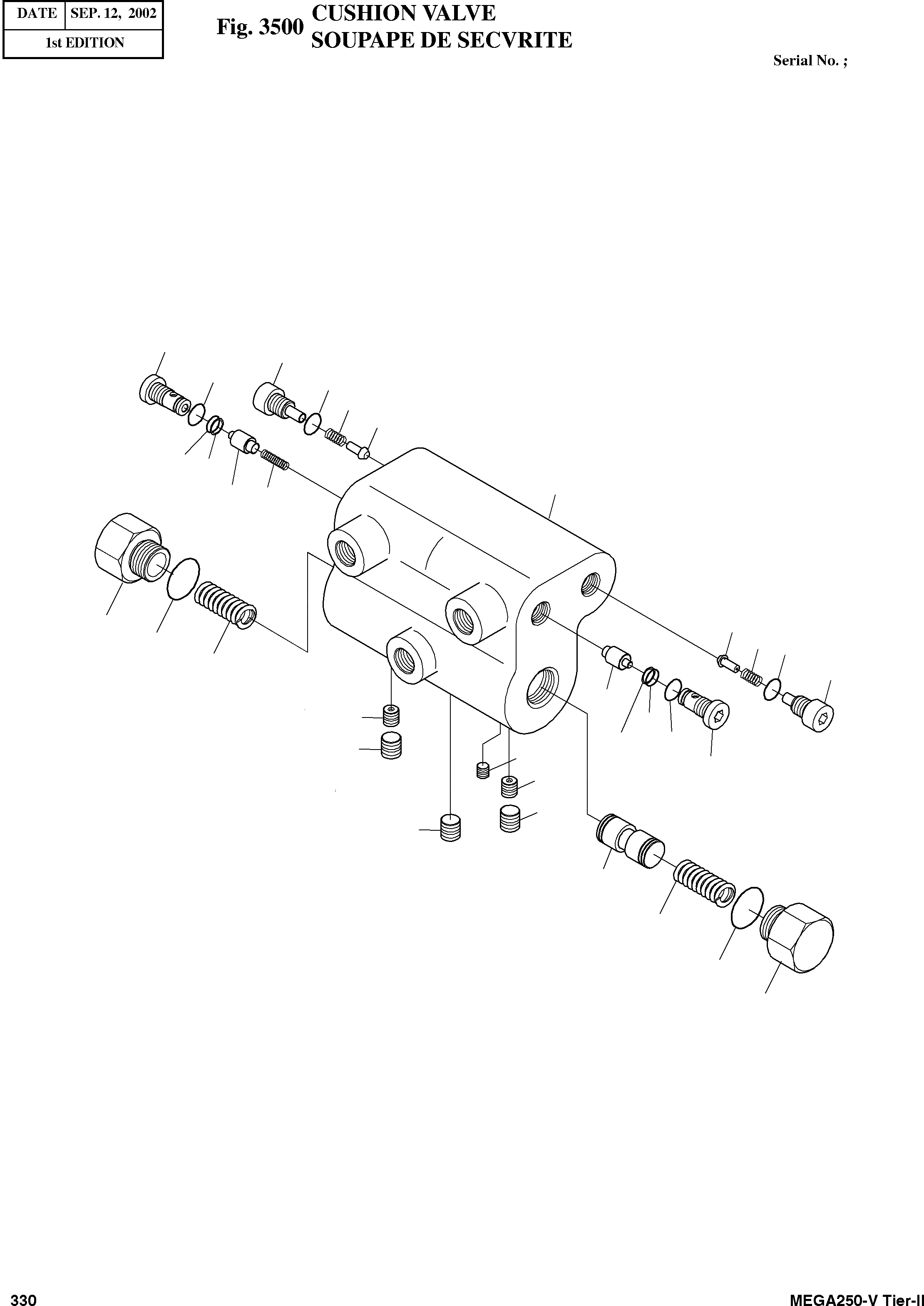 | DATE | SEP. 12, 2002 |
|---|---|
| 1st EDITION | |

Fig. 3500 CUSHION VALVE
SOUPAPE DE SECVRITE

Serial No. ;

330

MEGA250-V Tier-II