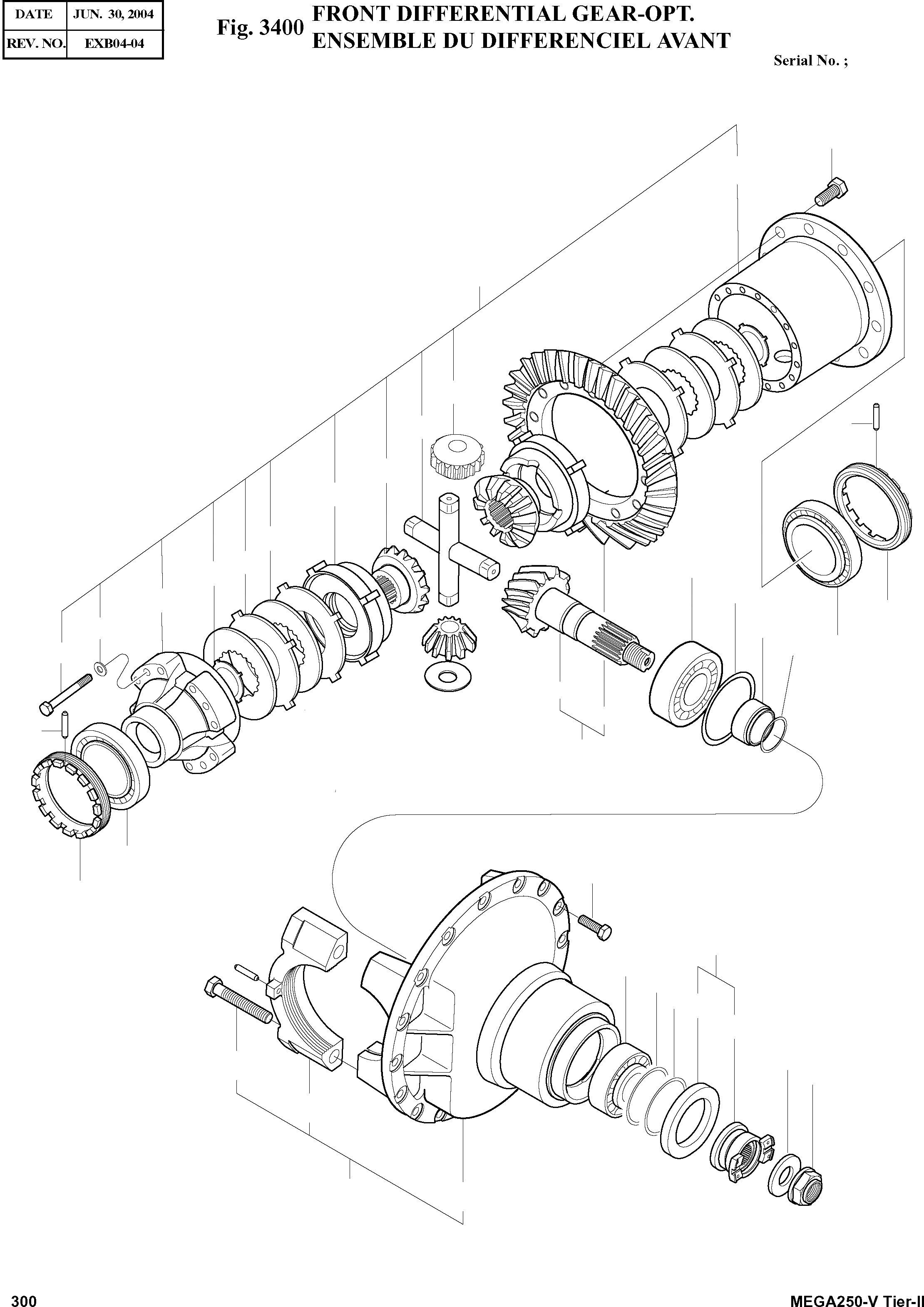 | DATE | JUN. 30, 2004 |
|---|---|
| REV. NO. | EXB04-04 |

Fig. 3400 FRONT DIFFERENTIAL GEAR-OPT.
ENSEMBLE DU DIFFERENCIEL AVANT

Serial No. ;

300

MEGA250-V Tier-II