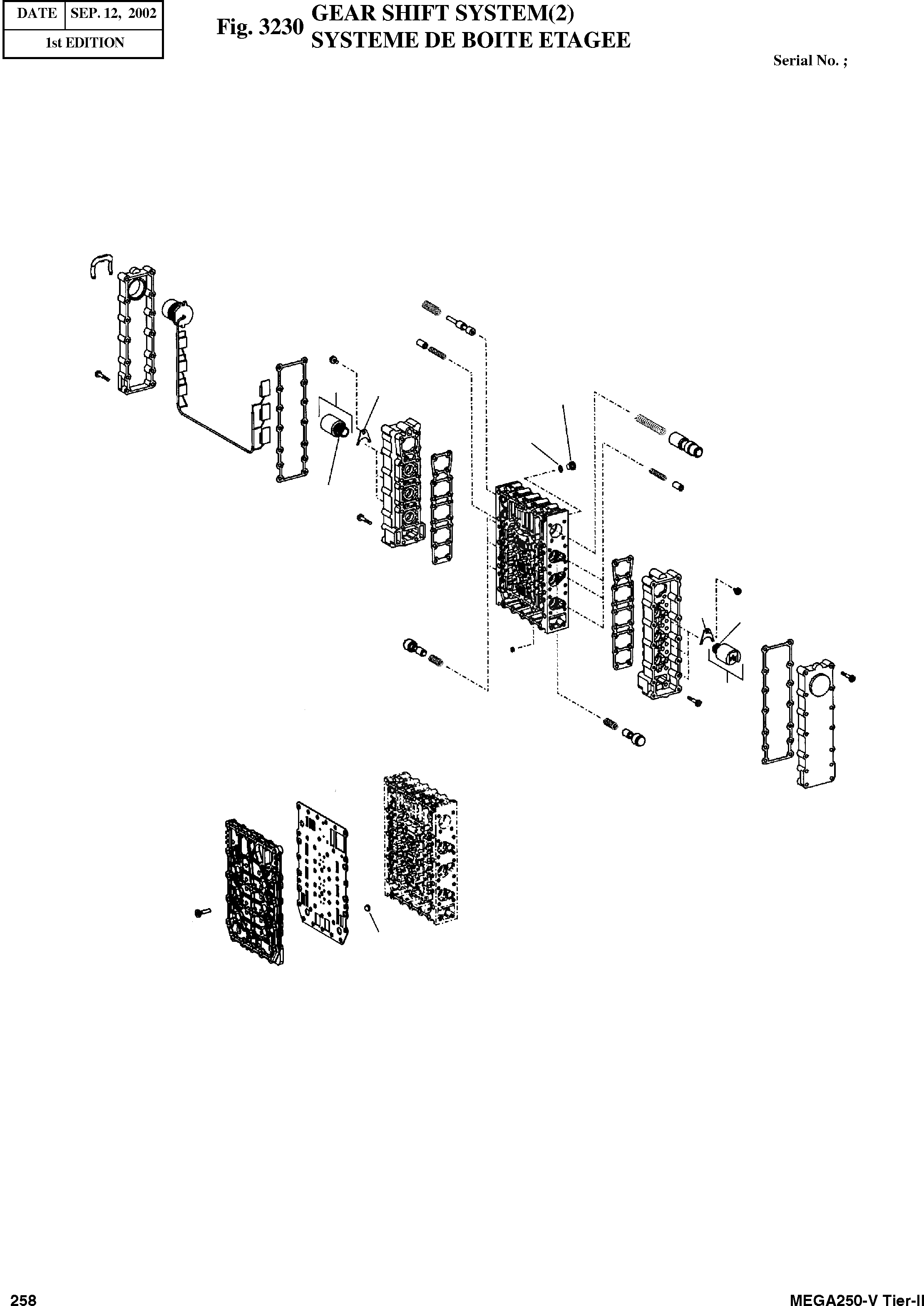 | DATE | SEP. 12, 2002 |
|---|---|
| 1st EDITION | |

Fig. 3230 GEAR SHIFT SYSTEM(2)
SYSTEME DE BOITE ETAGEE

Serial No. ;

258

MEGA250-V Tier-II