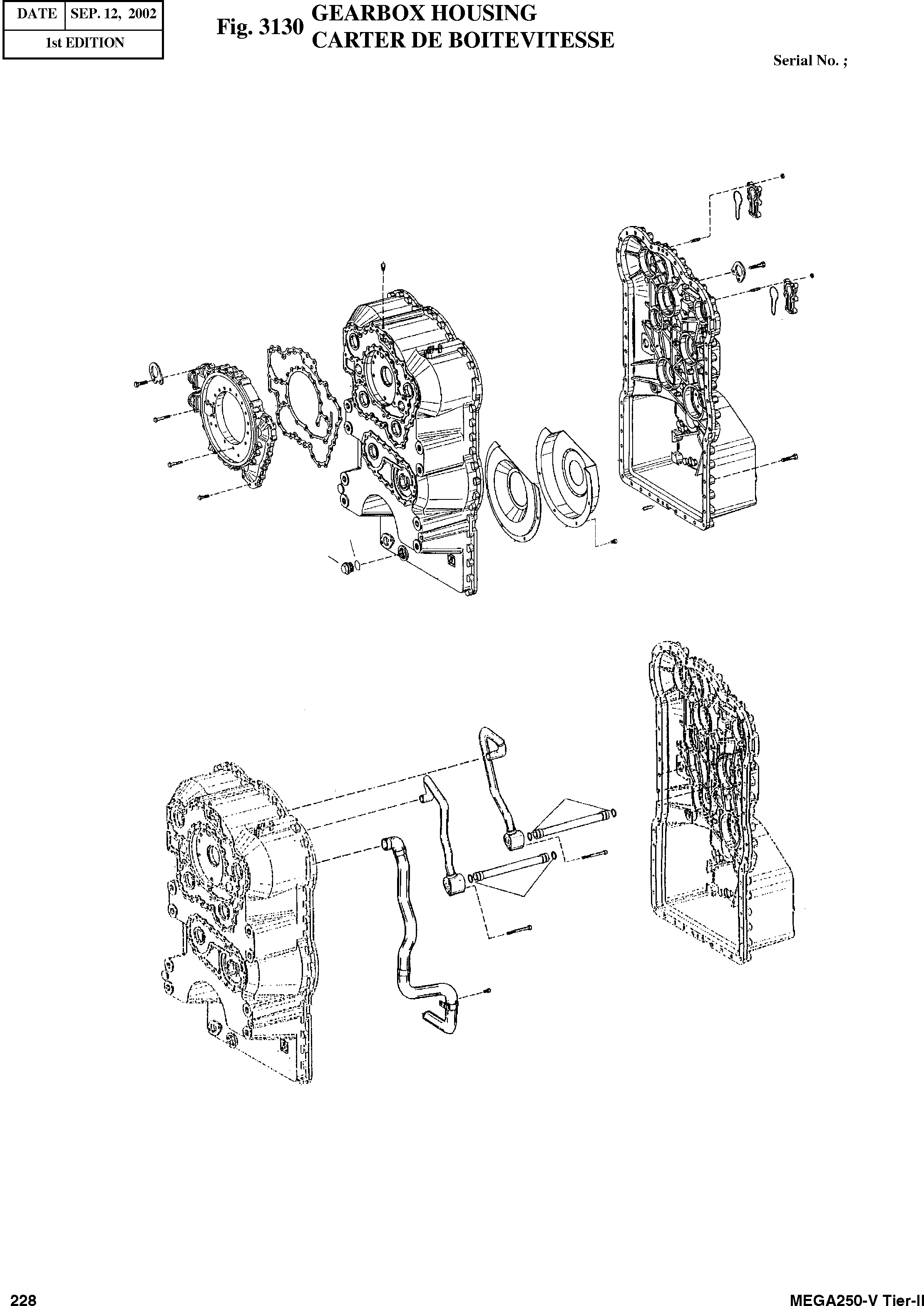 | DATE | SEP. 12, 2002 |
|---|---|
| 1st EDITION | |

Fig. 3130 GEARBOX HOUSING
CARTER DE BOITEVITESSE

Serial No. ;

228

MEGA250-V Tier-II