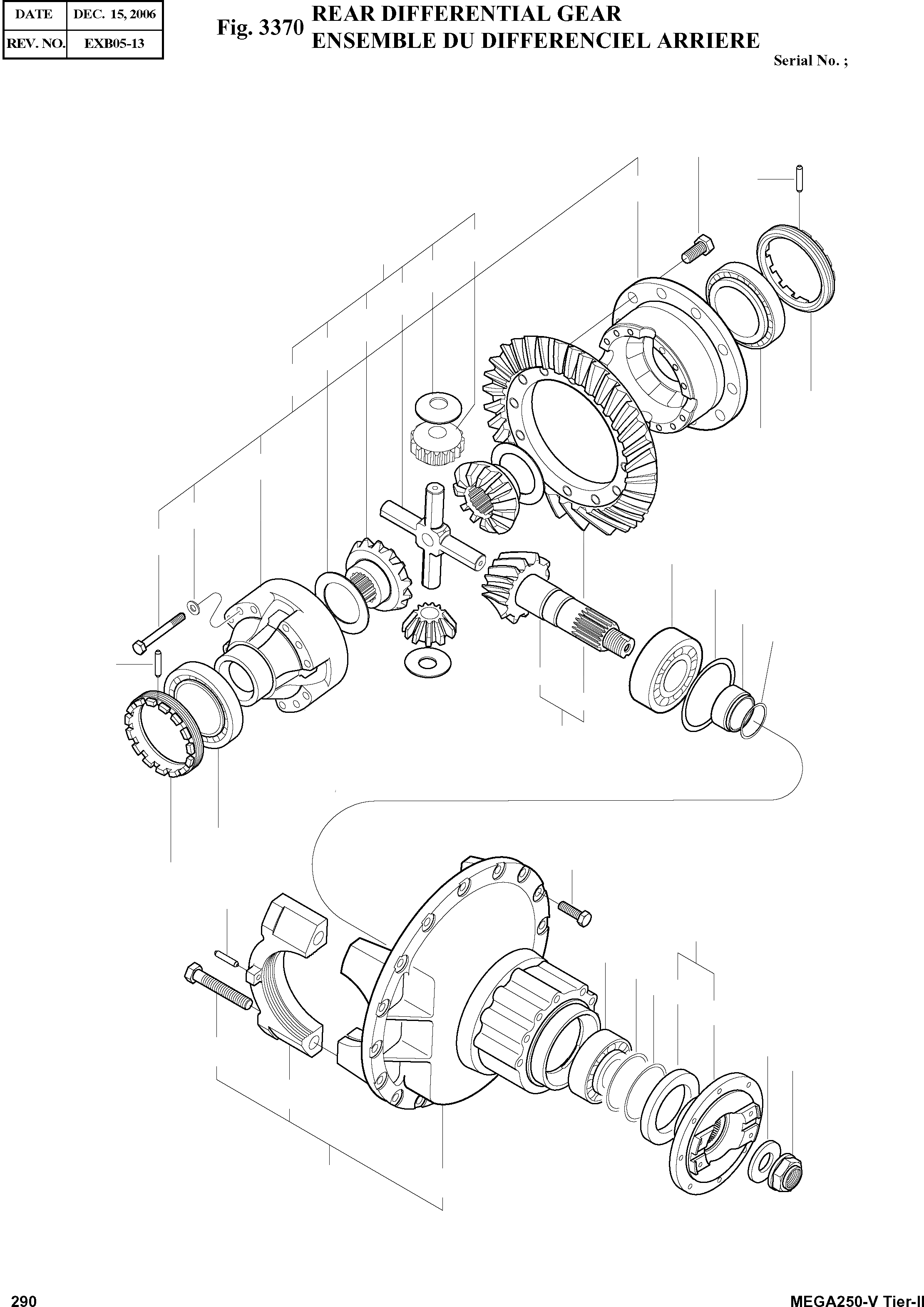 | DATE | DEC. 15, 2006 |
|---|---|
| REV. NO. | EXB05-13 |

Fig. 3370 REAR DIFFERENTIAL GEAR
ENSEMBLE DU DIFFERENCIEL ARRIERE

Serial No. ;

290

MEGA250-V Tier-II