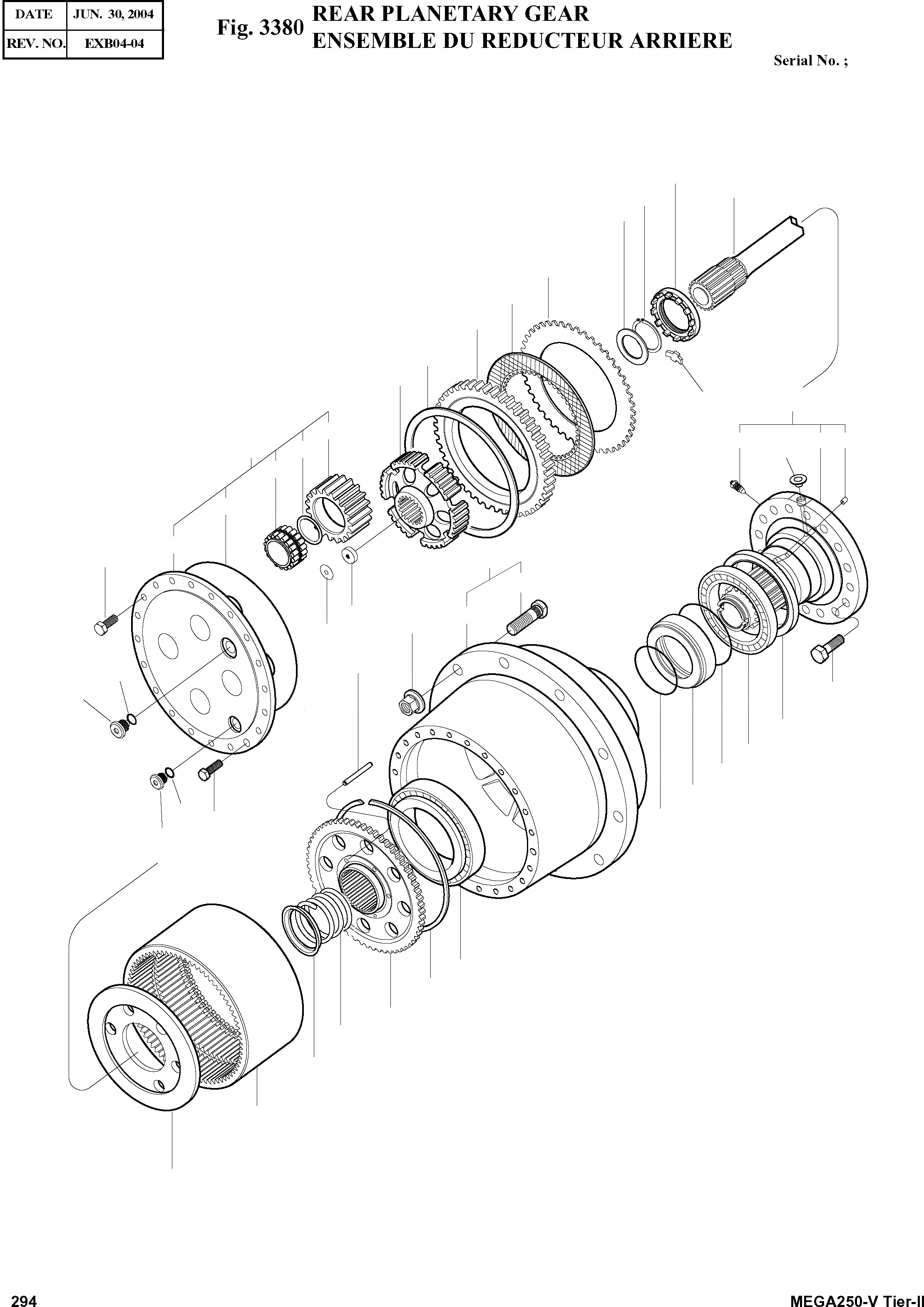 | DATE | JUN. 30, 2004 |
|---|---|
| REV. NO. | EXB04-04 |

Fig. 3380 REAR PLANETARY GEAR
ENSEMBLE DU REDUCTEUR ARRIERE

Serial No. ;

294

MEGA250-V Tier-II